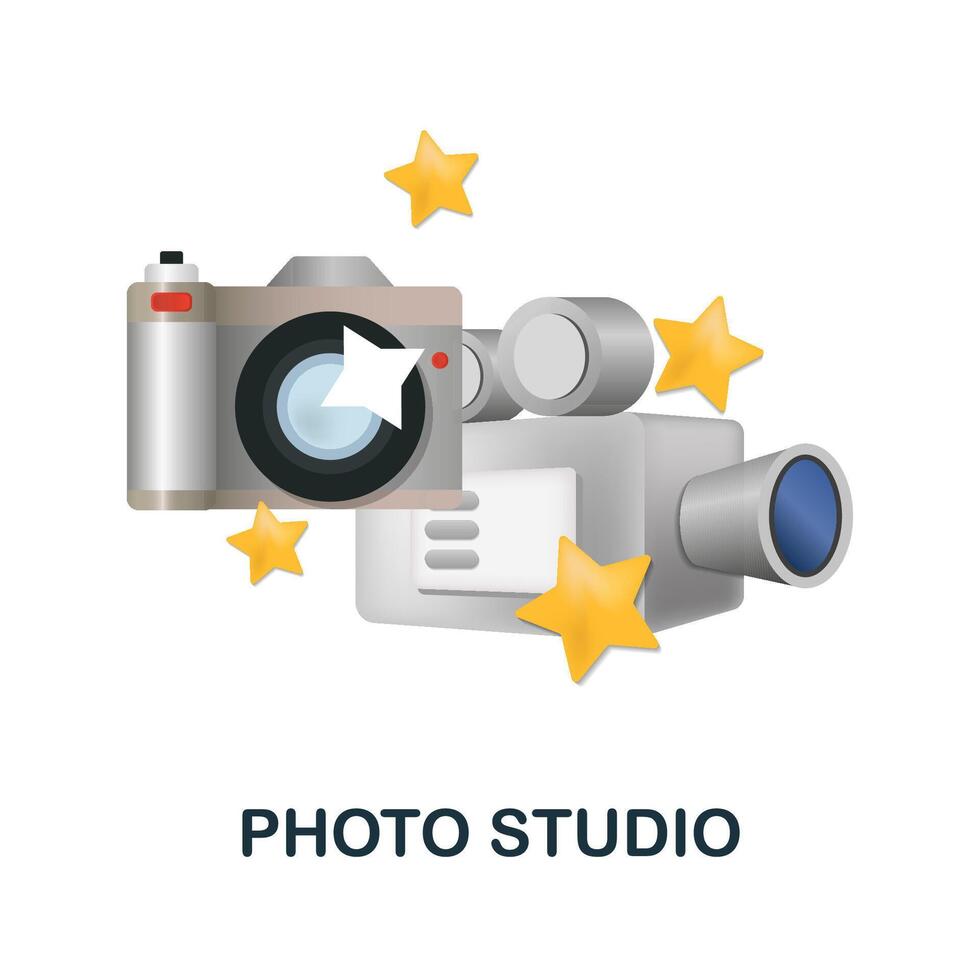 PHOTO STUDIO