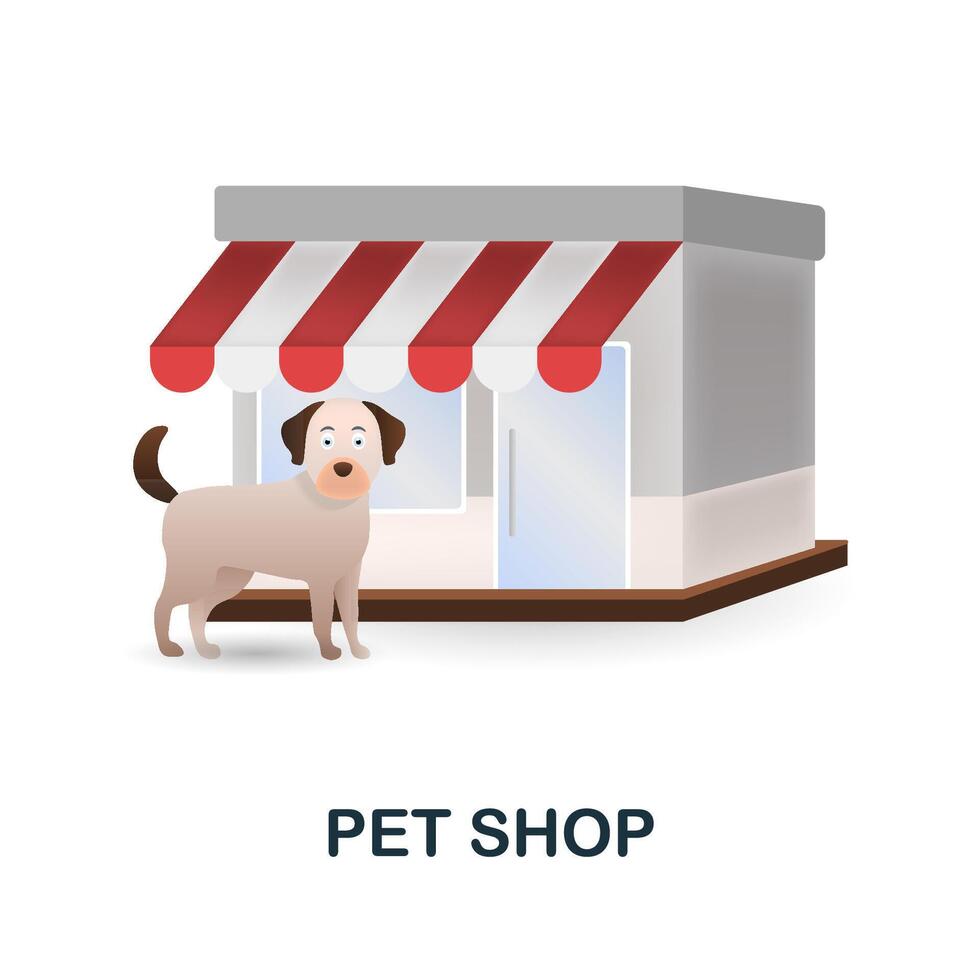 PET SHOP