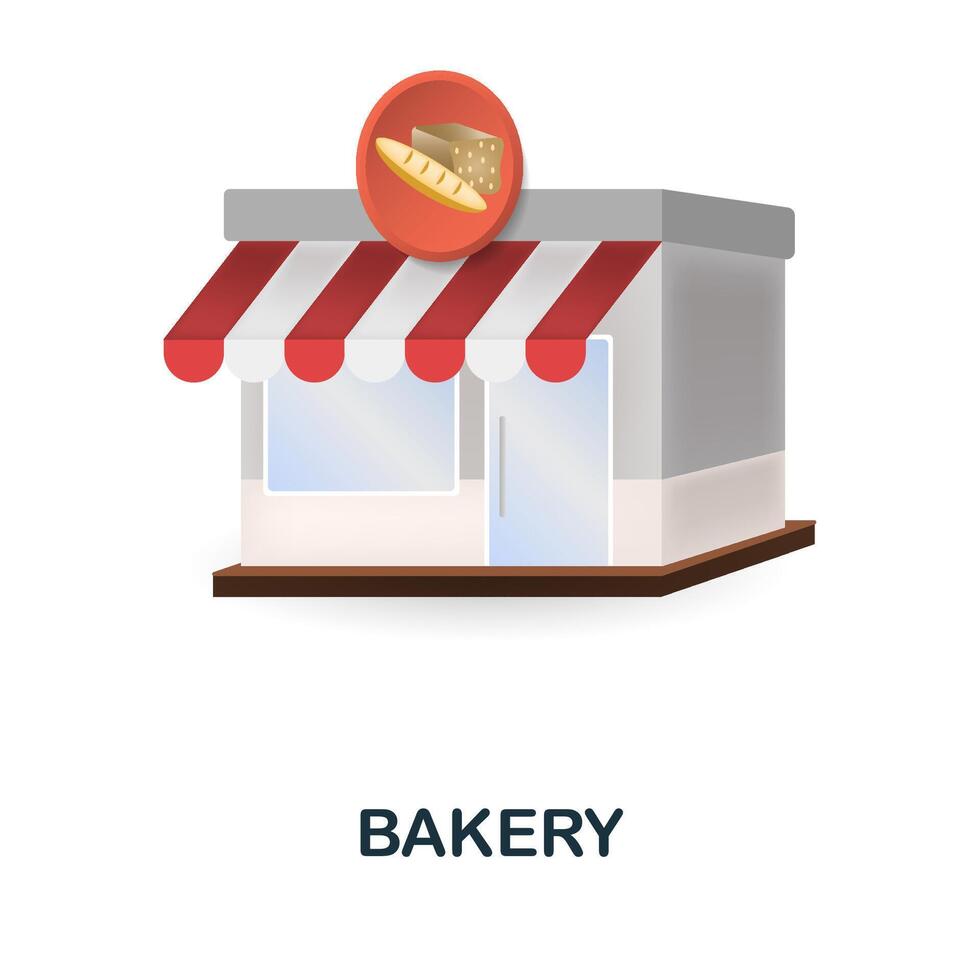 BAKERY