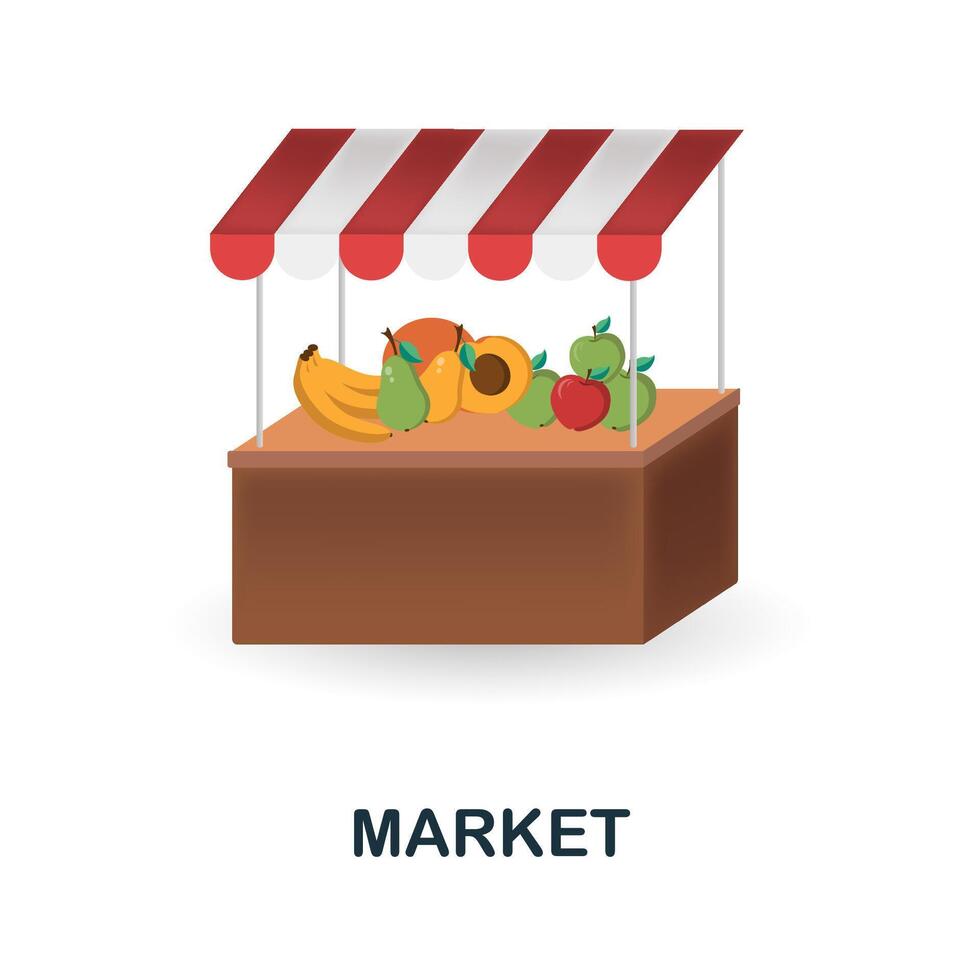 MARKET