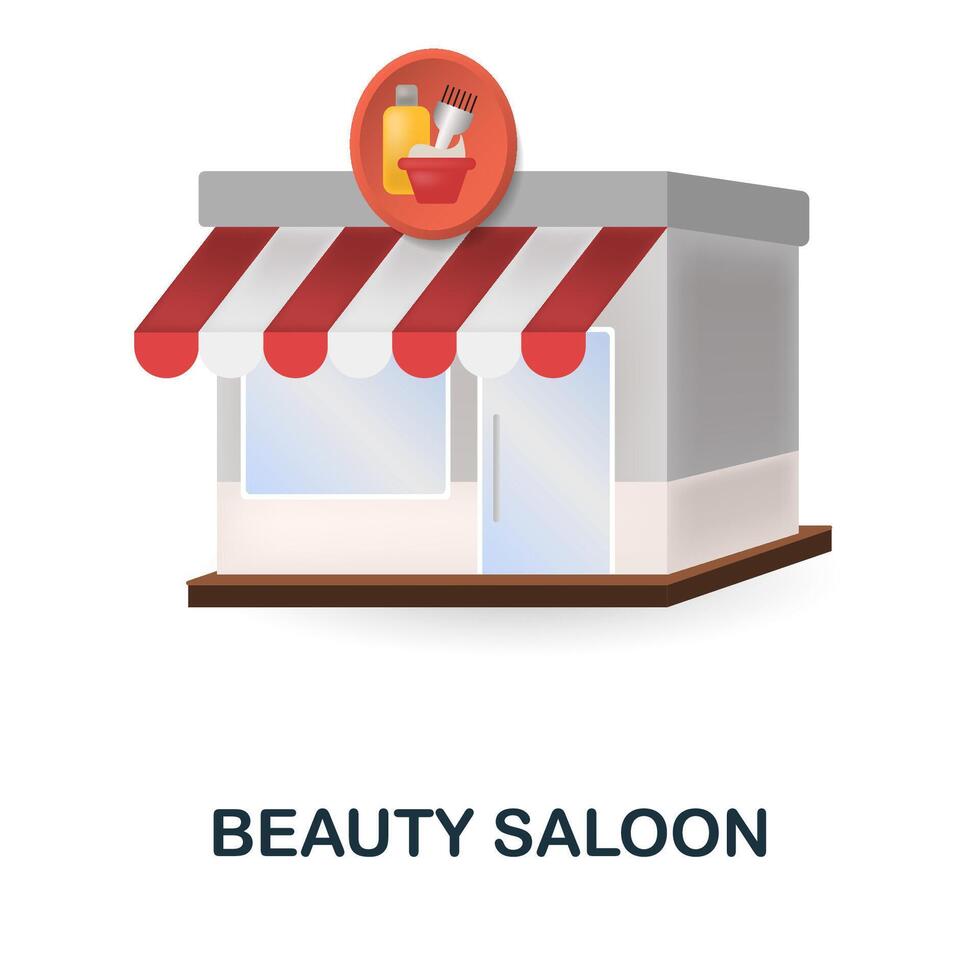 BEAUTY SALOON