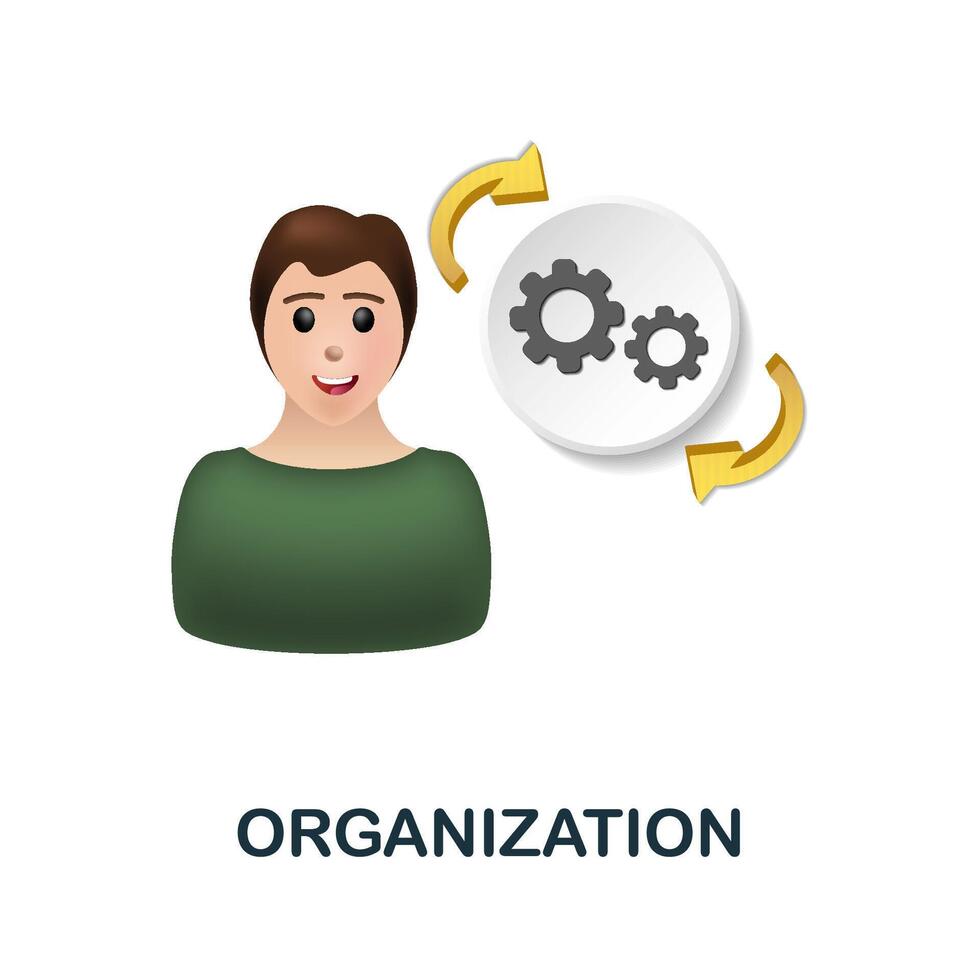 ORGANIZATION