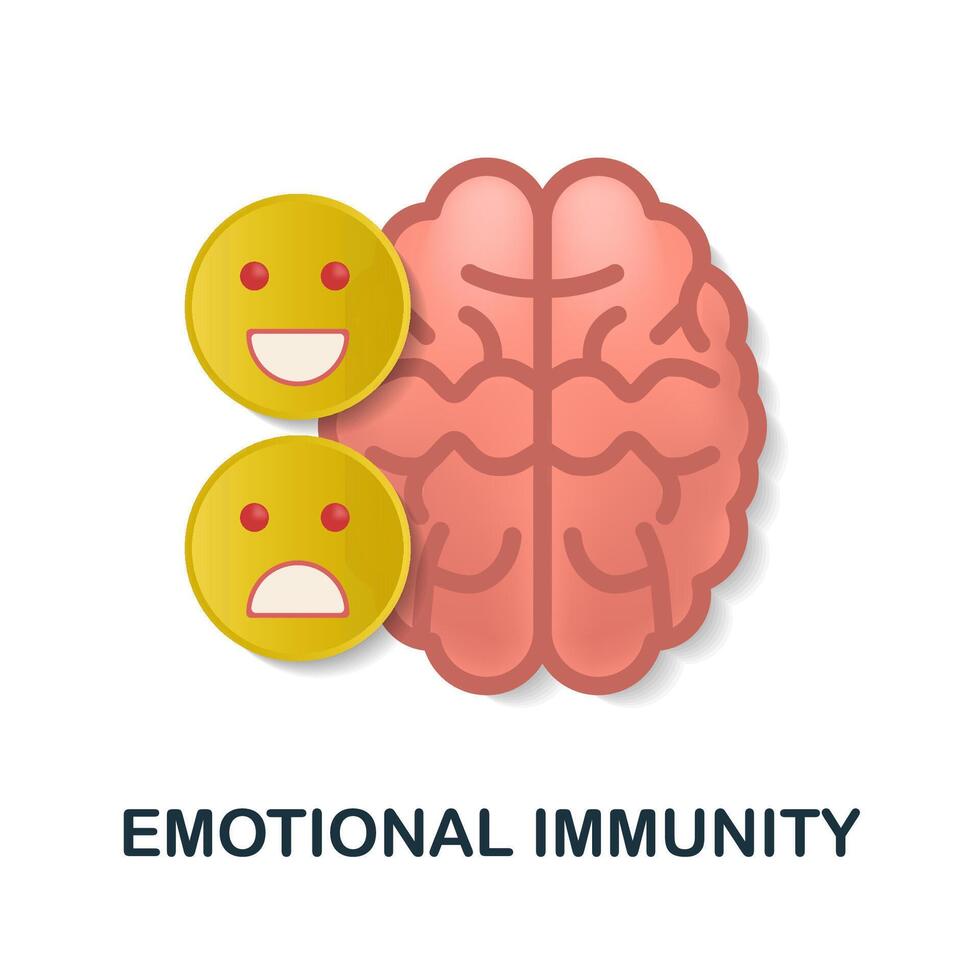 EMOTIONAL IMMUNITY