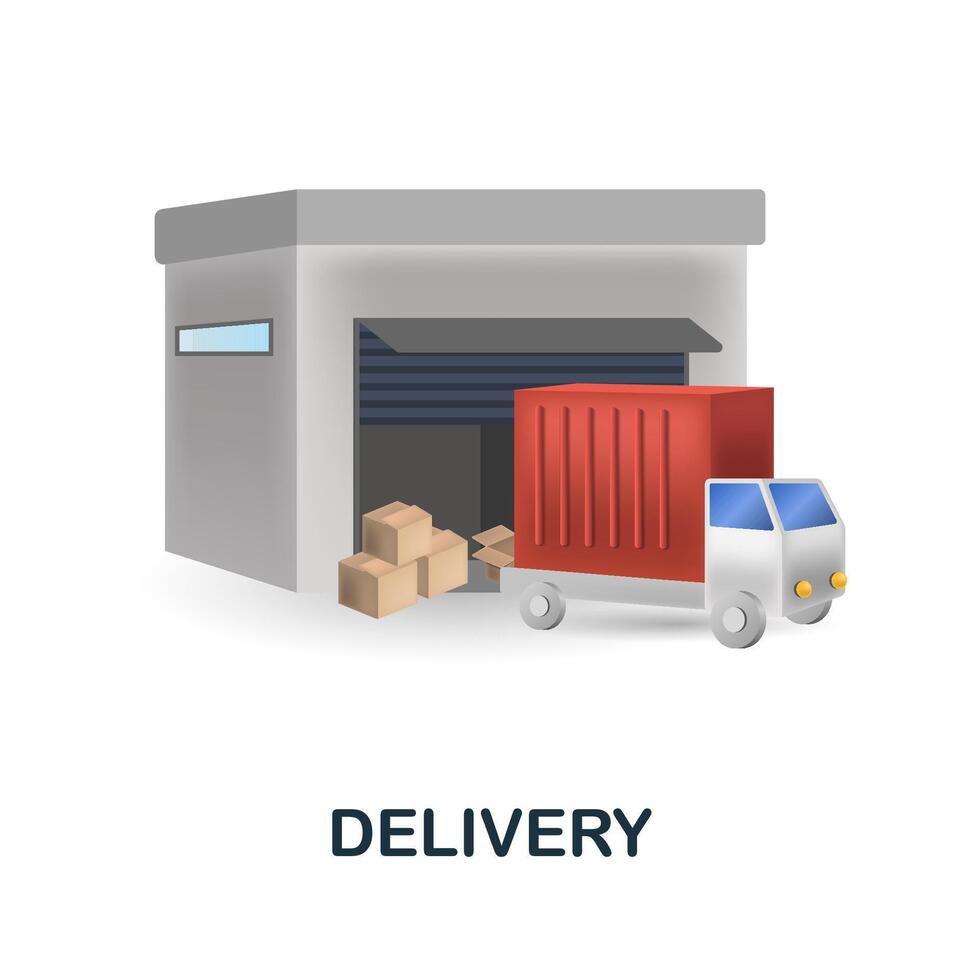 DELIVERY