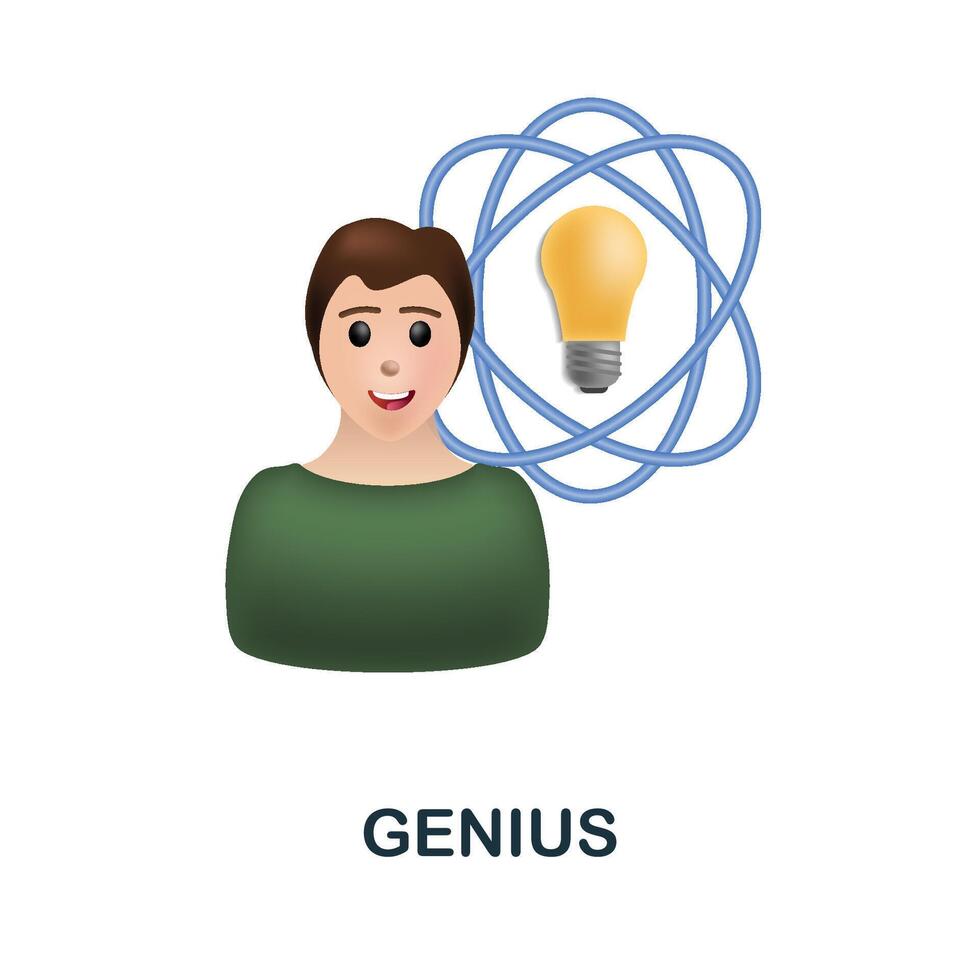 GENIUS