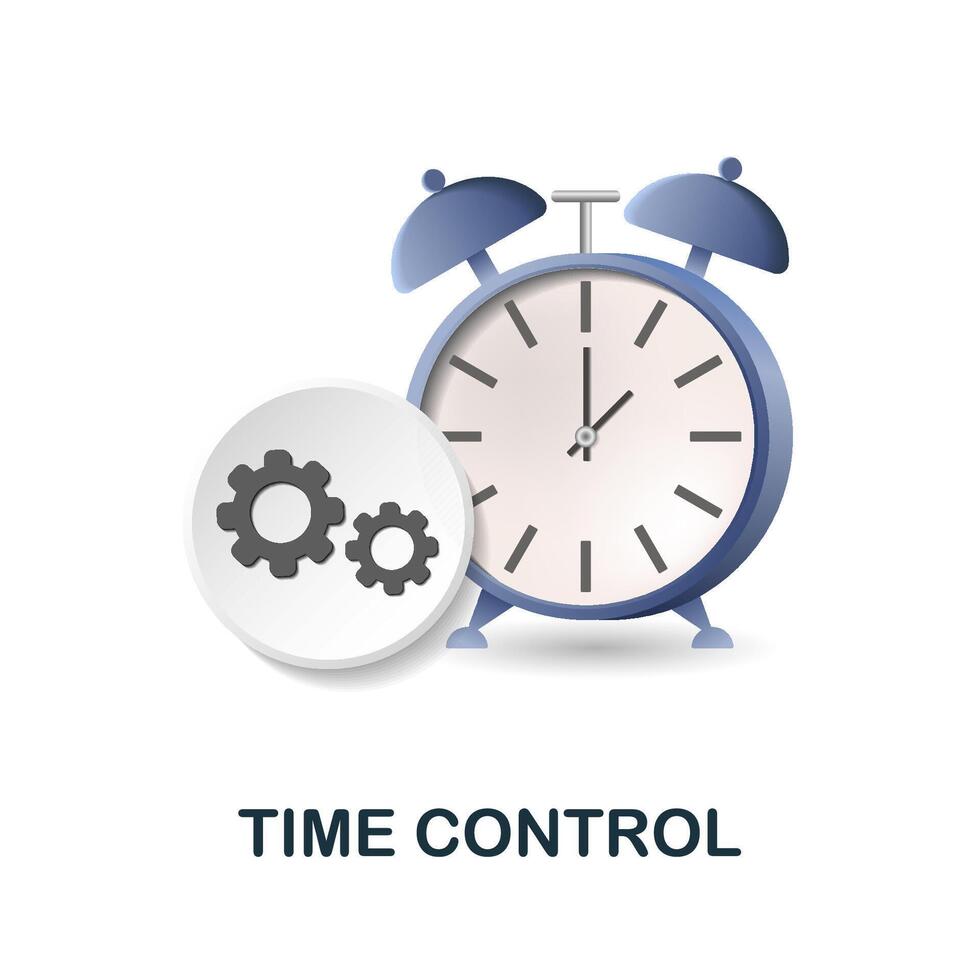 TIME CONTROL