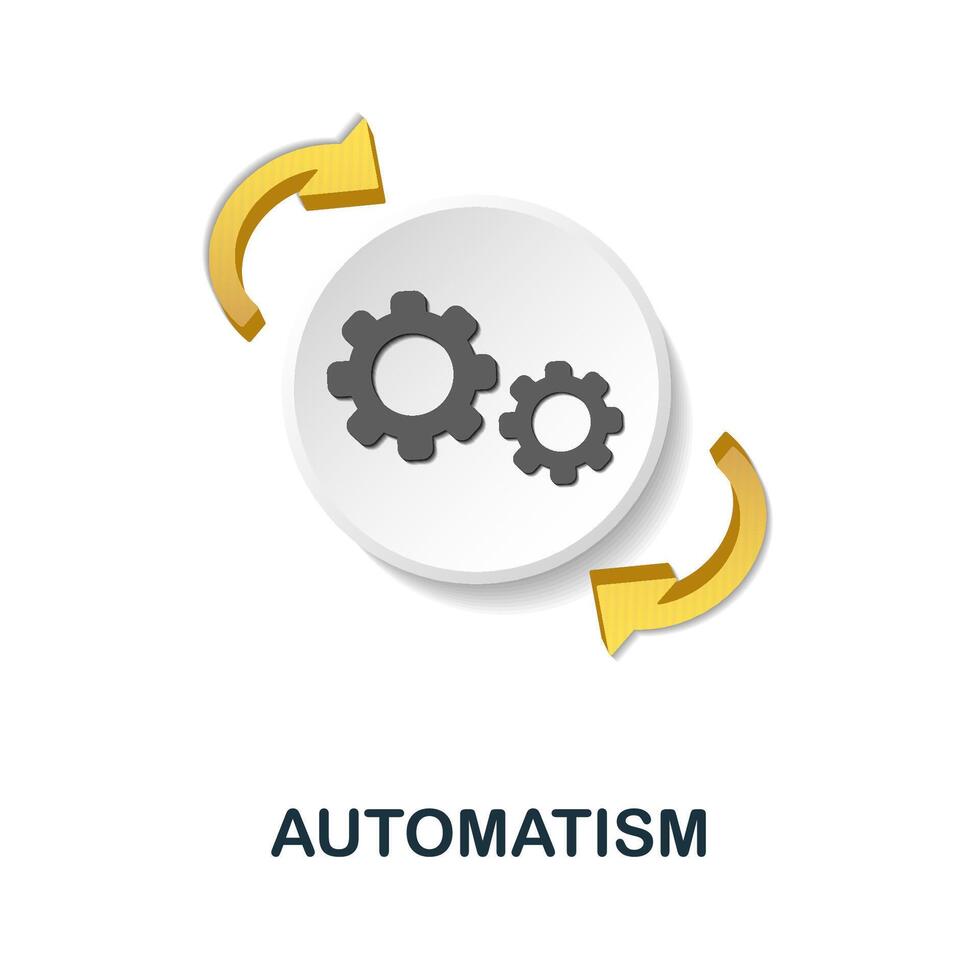 AUTOMATISM