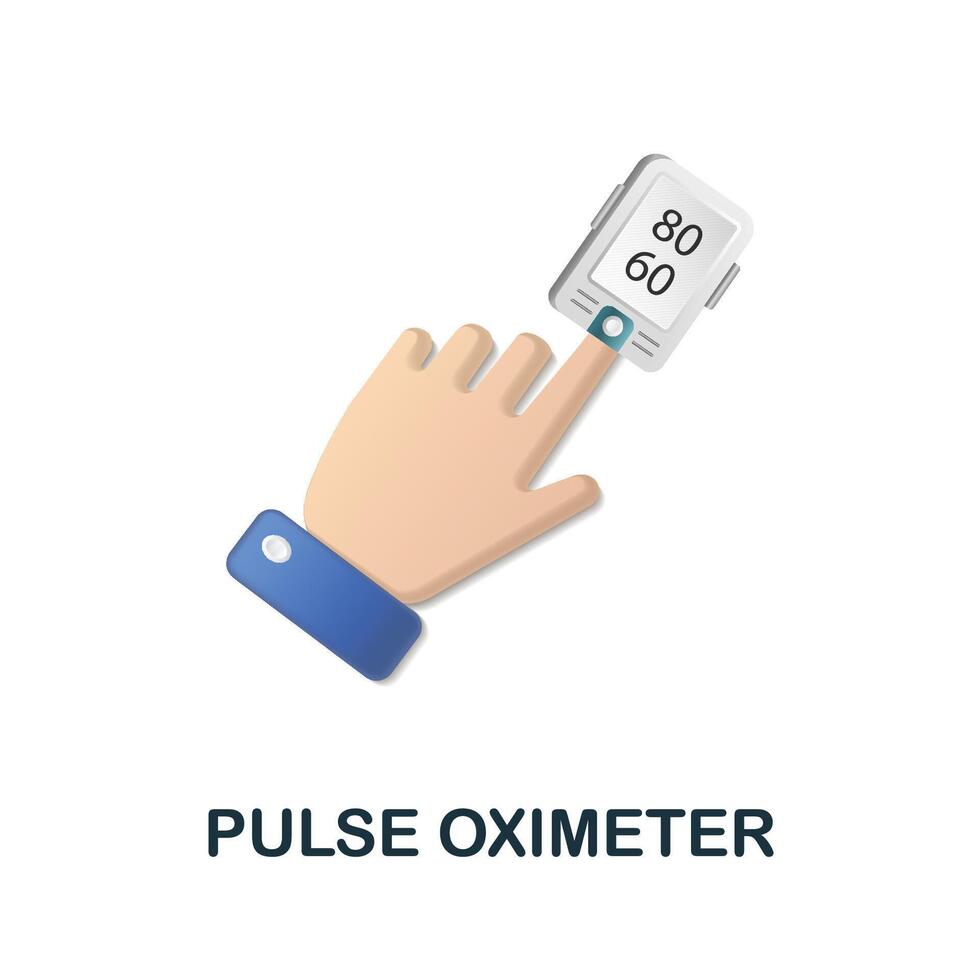 80
60

PULSE OXIMETER