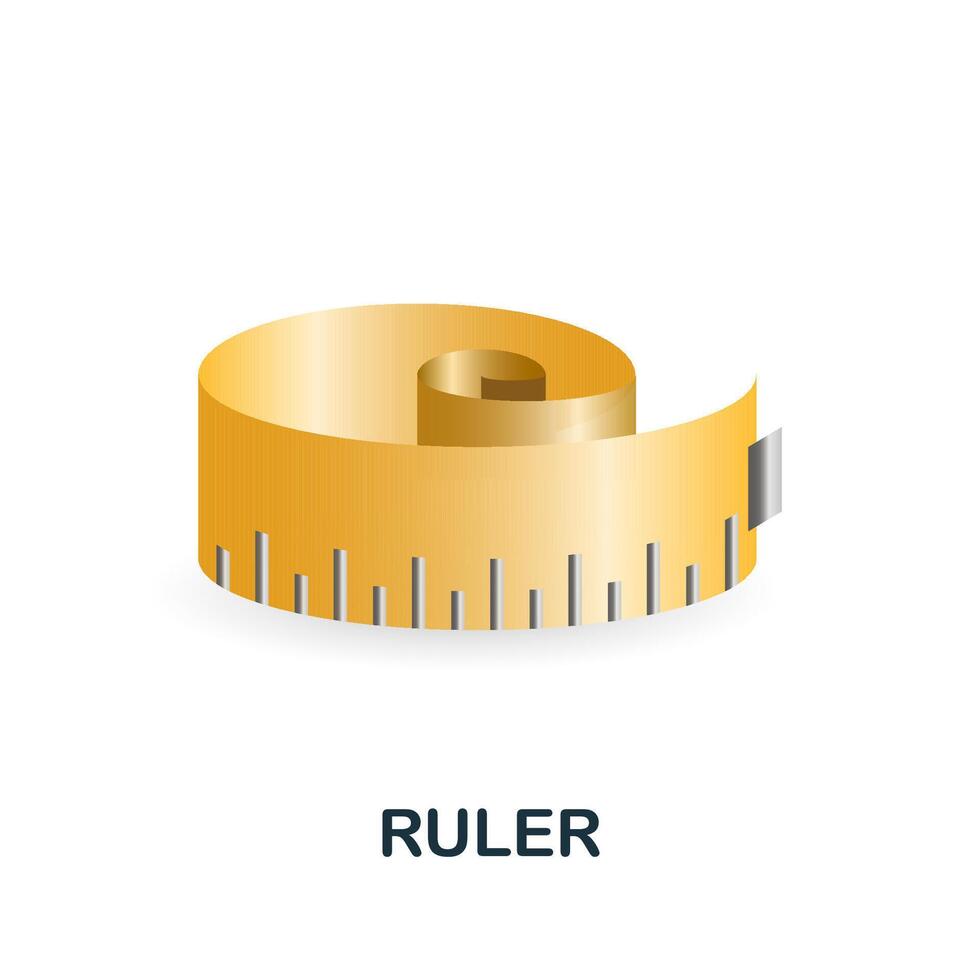 RULER