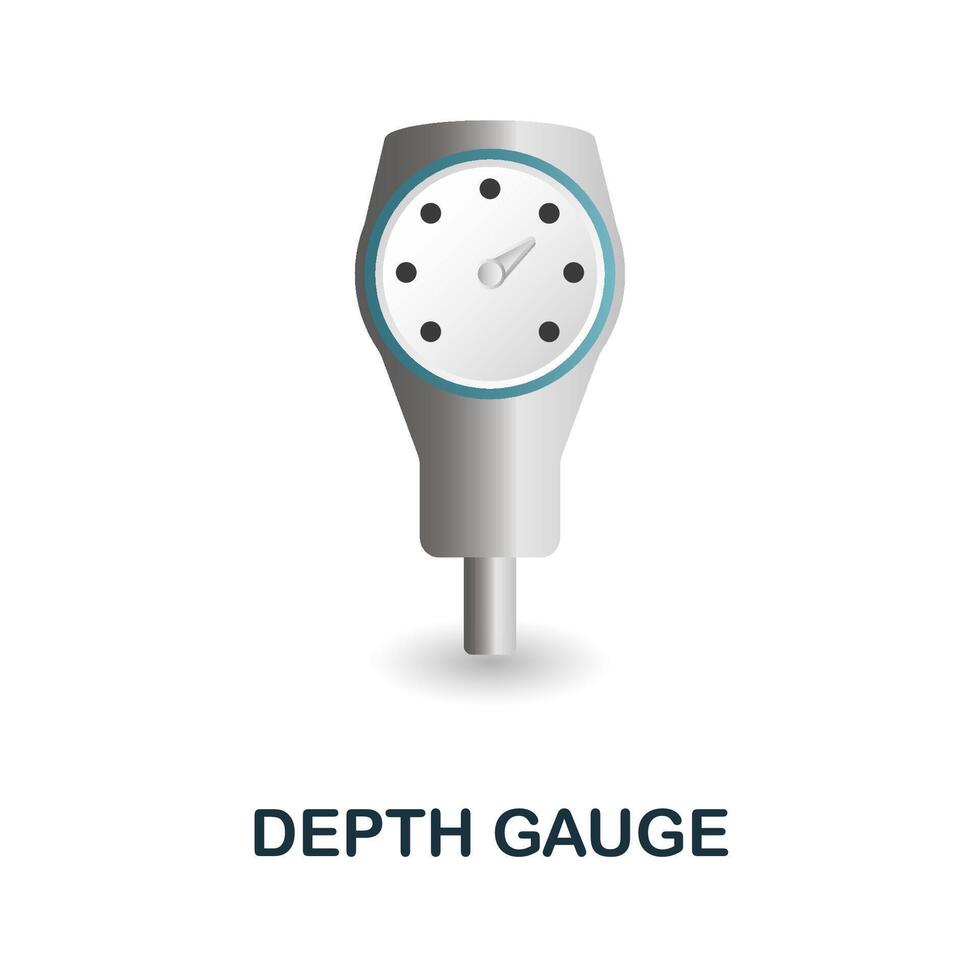 DEPTH GAUGE