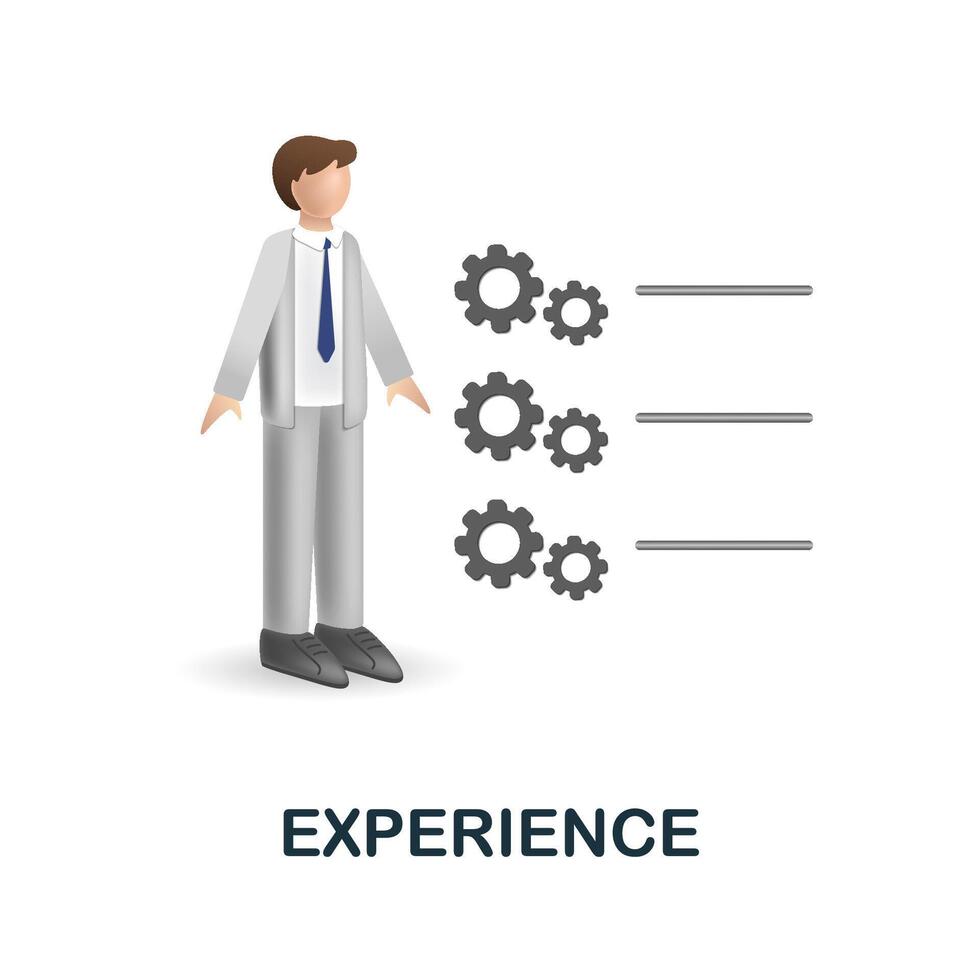 EXPERIENCE