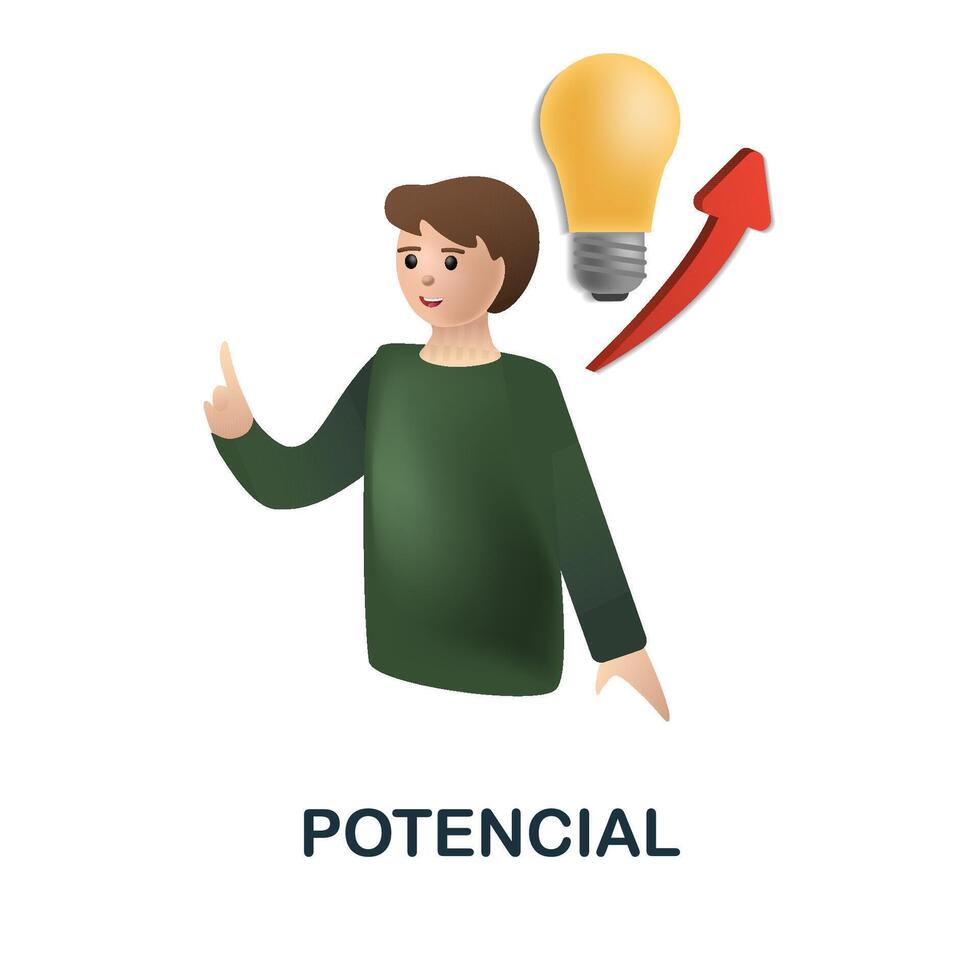 POTENCIAL