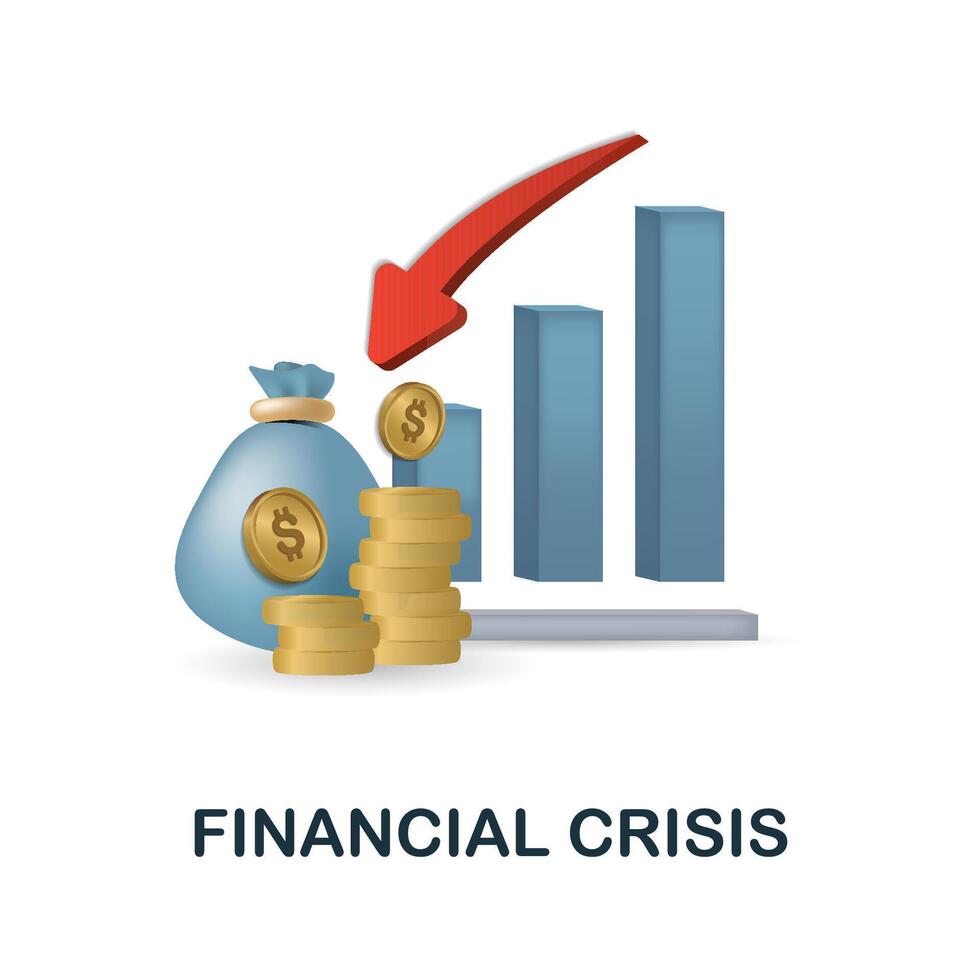 $
$
FINANCIAL CRISIS