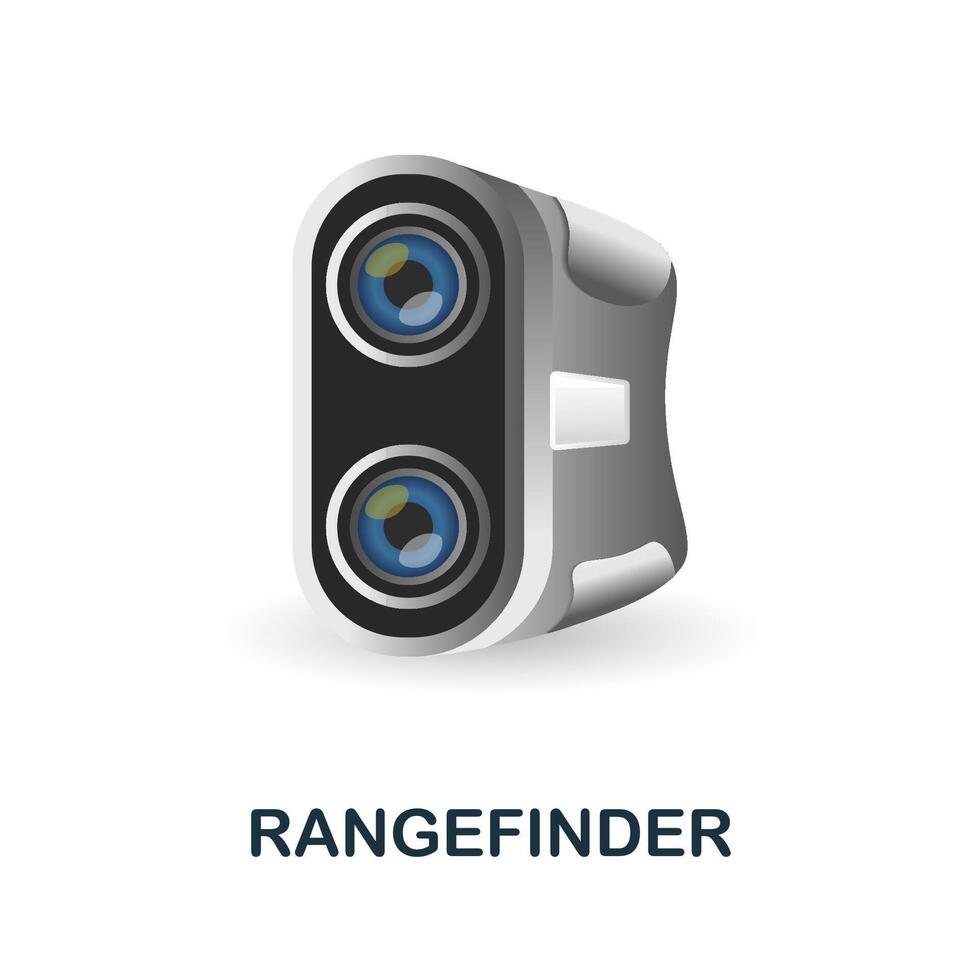 RANGEFINDER