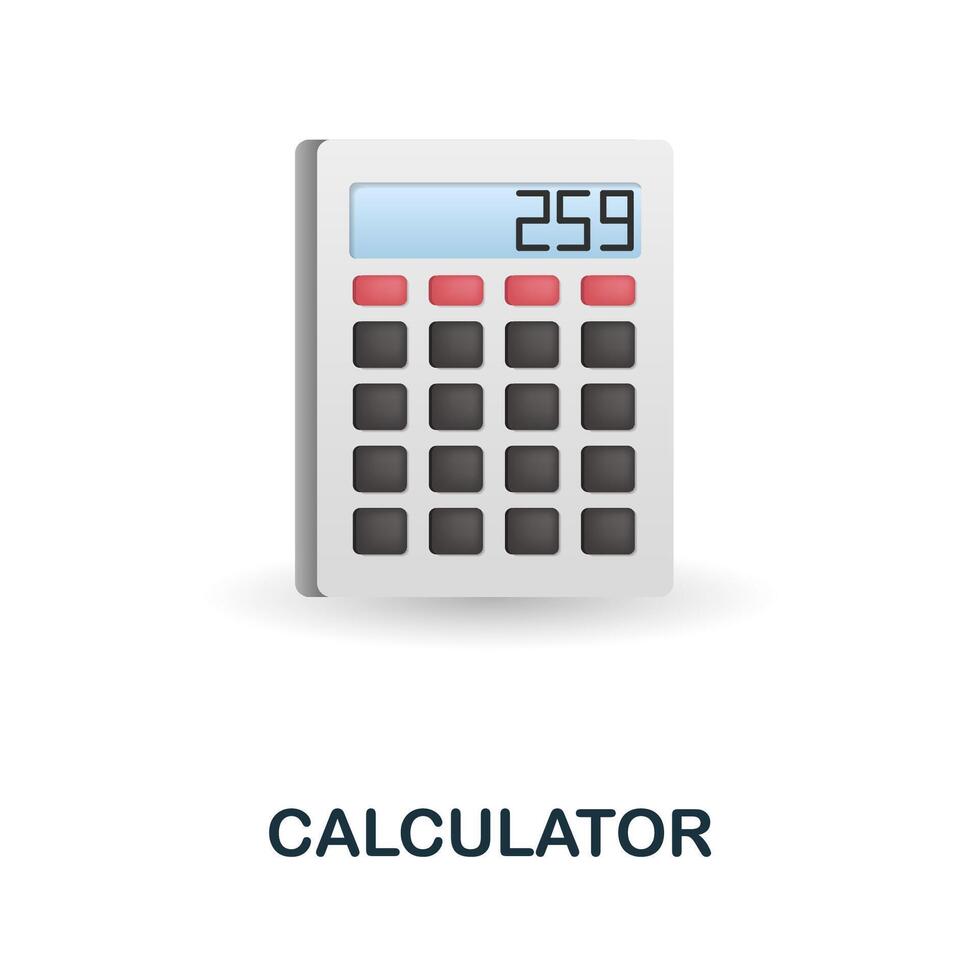 259

CALCULATOR