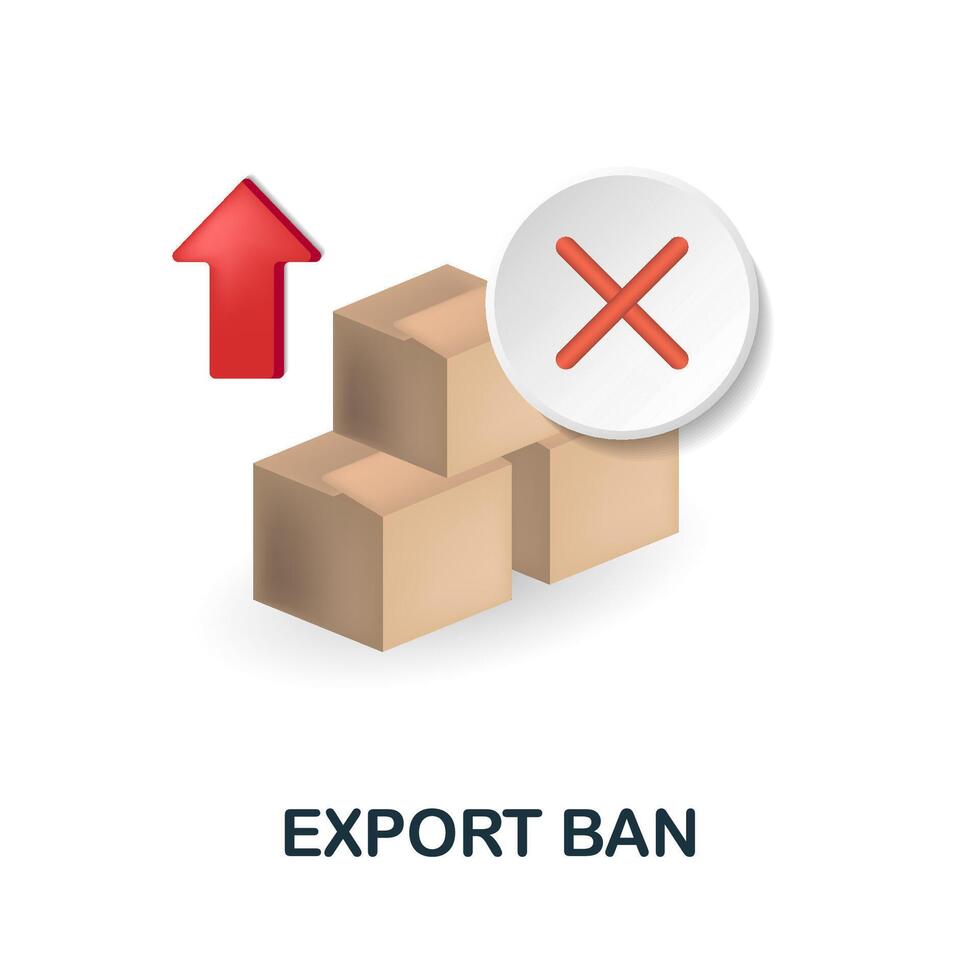 EXPORT BAN