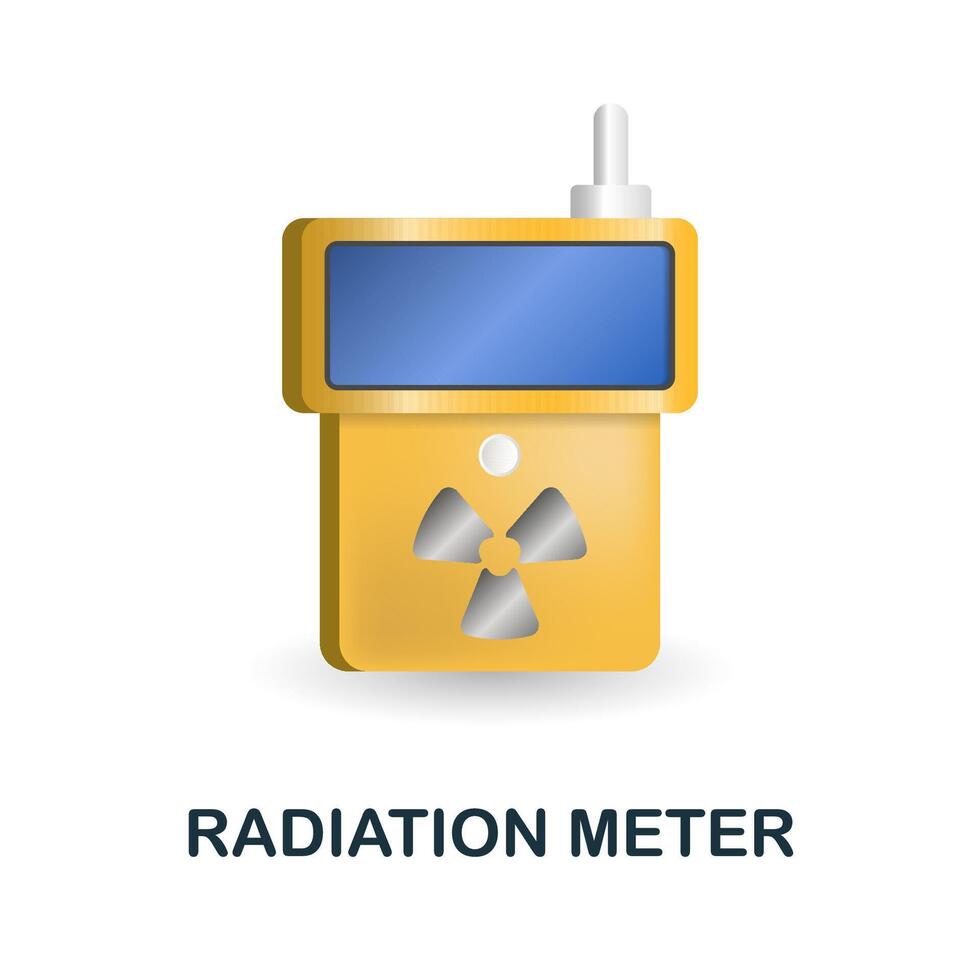 RADIATION METER