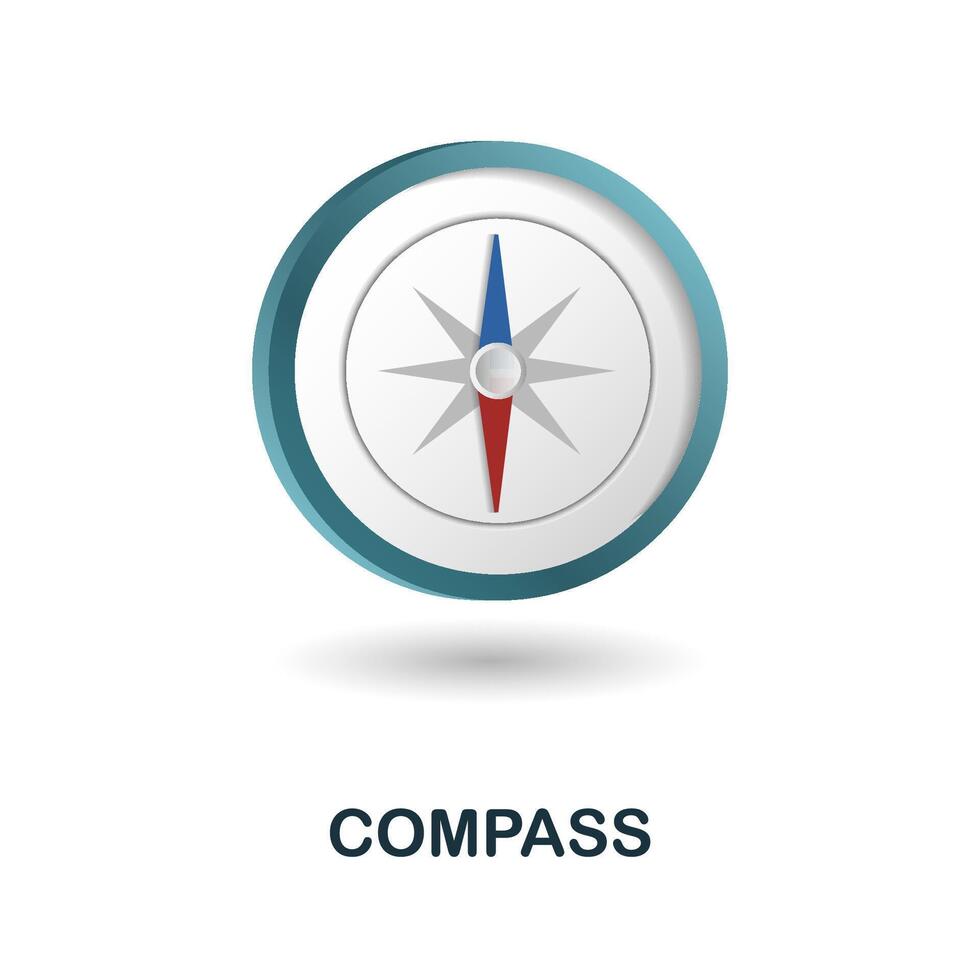 COMPASS