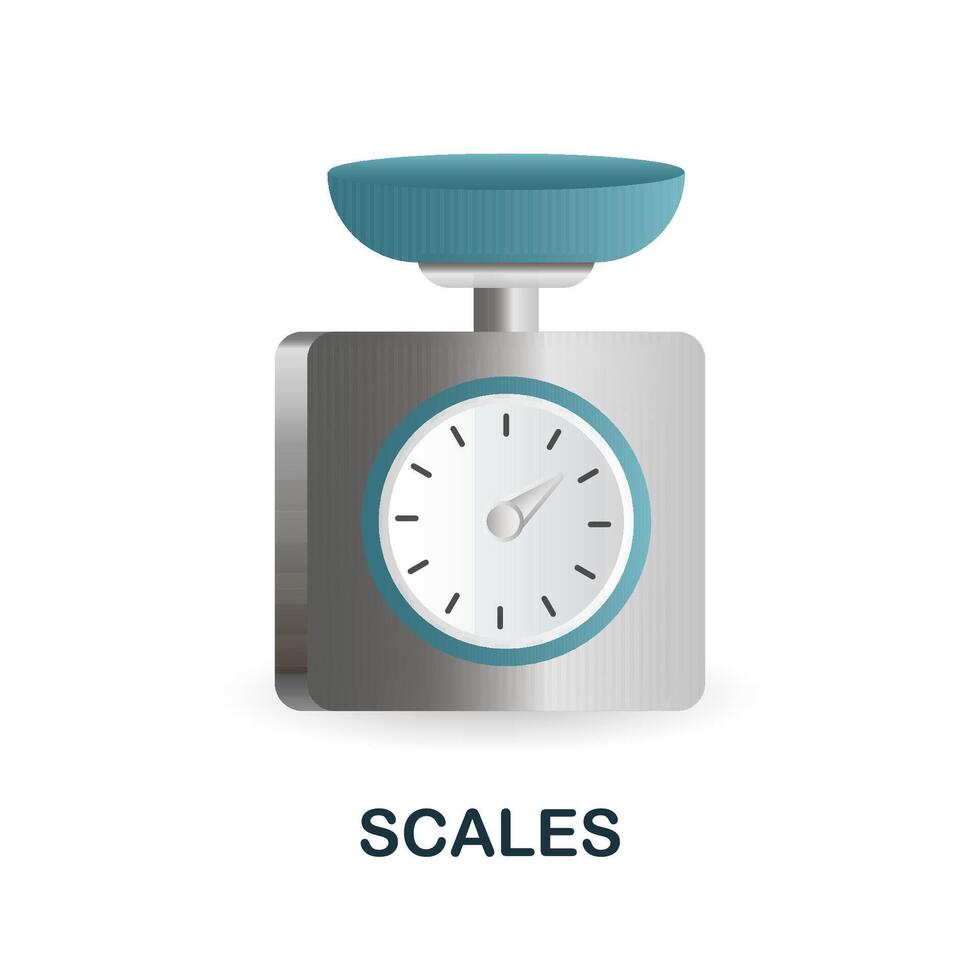 SCALES