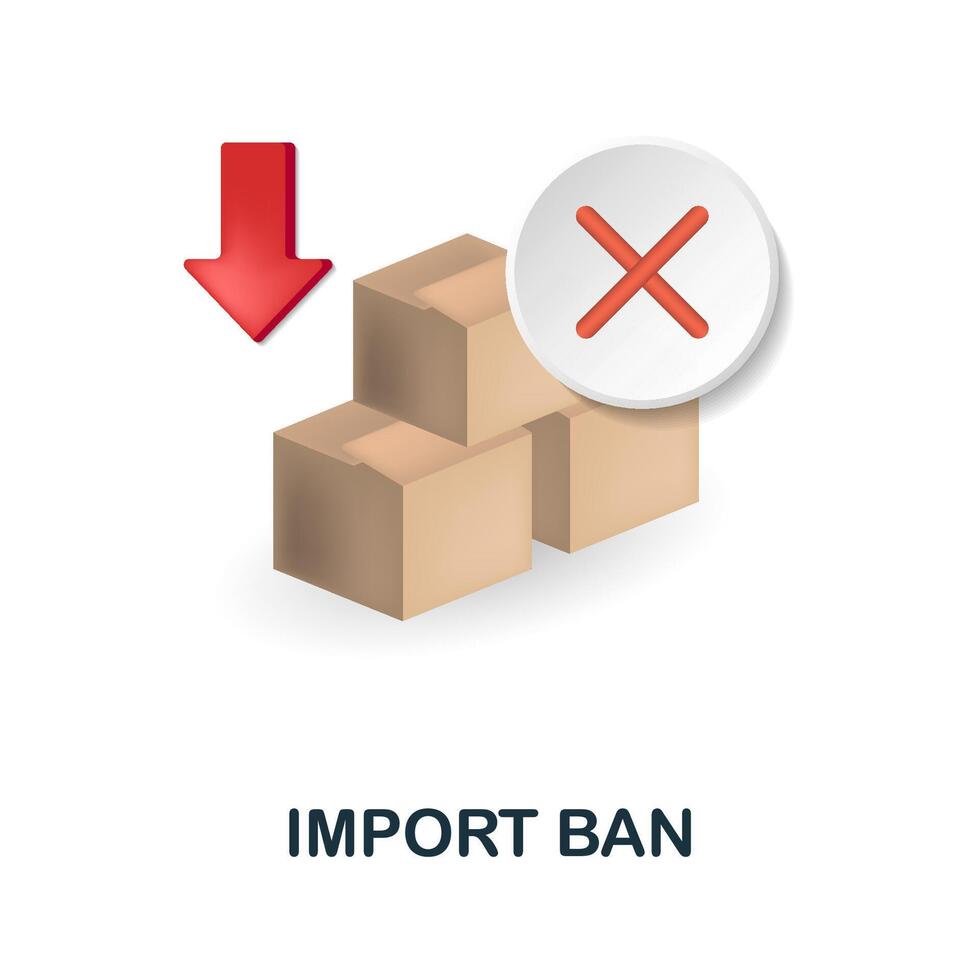 IMPORT BAN