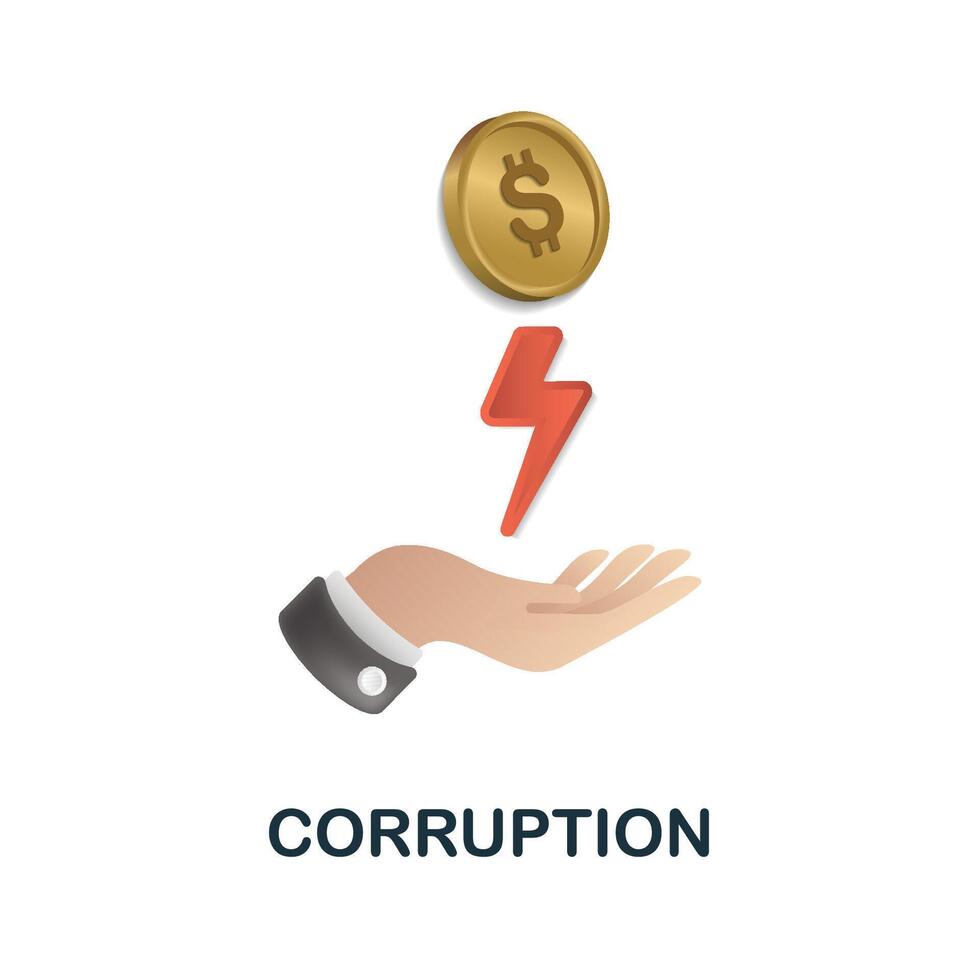 $

CORRUPTION