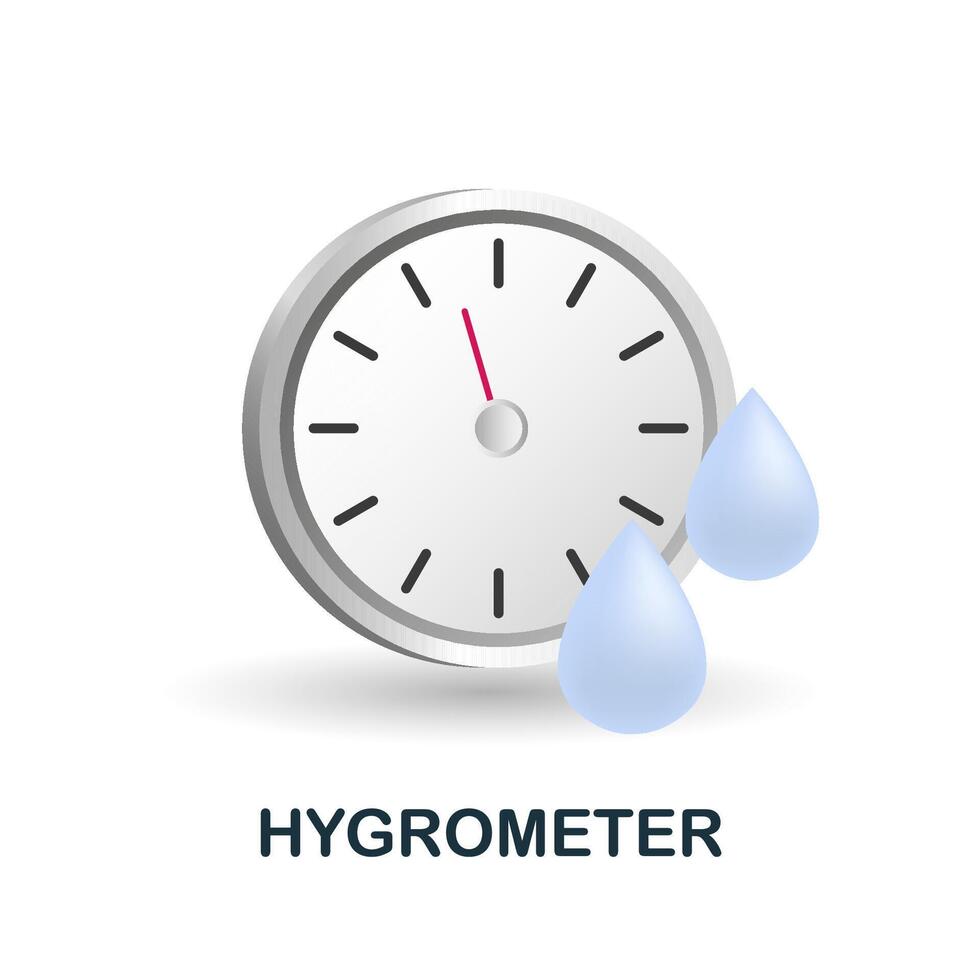 HYGROMETER