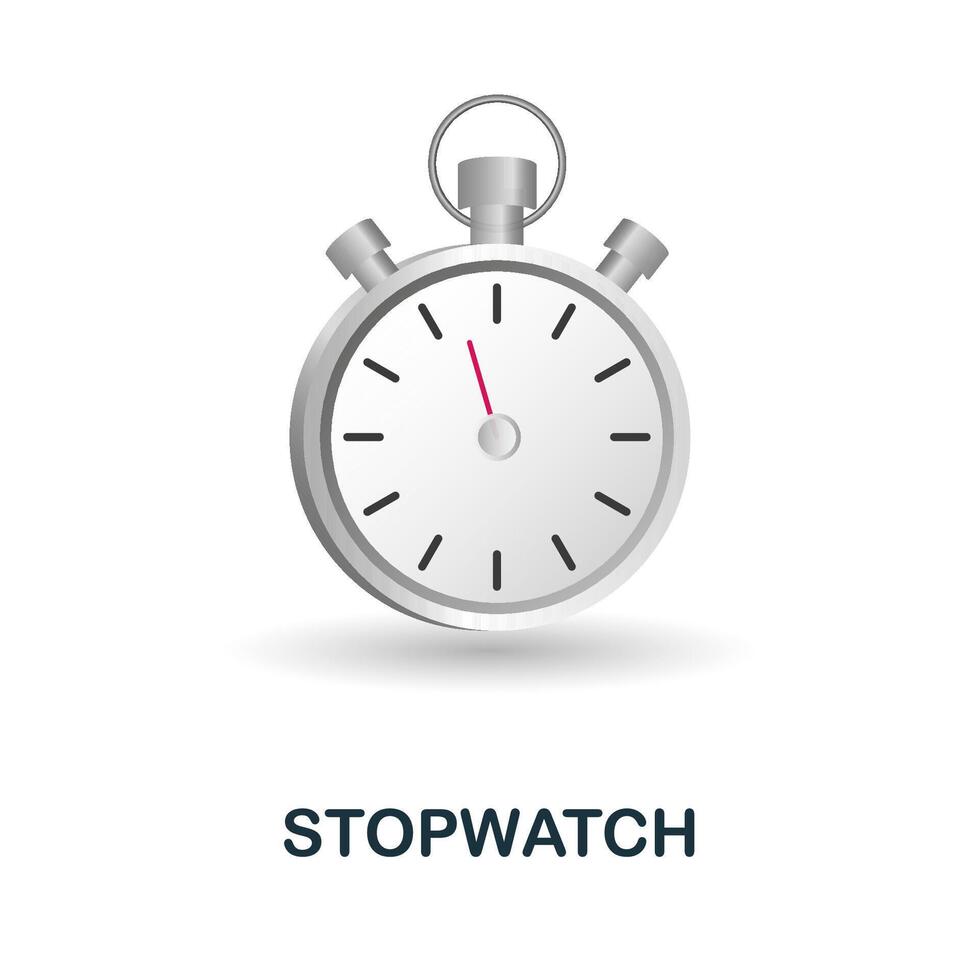 STOPWATCH