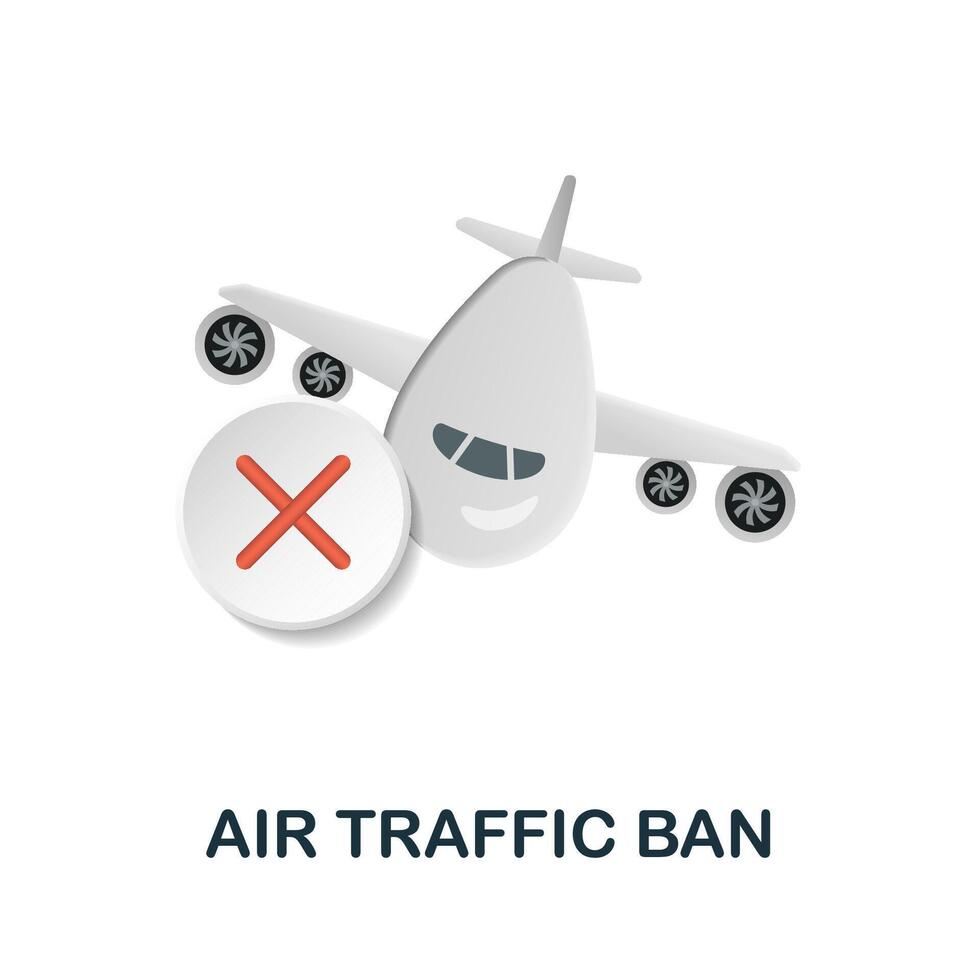 AIR TRAFFIC BAN