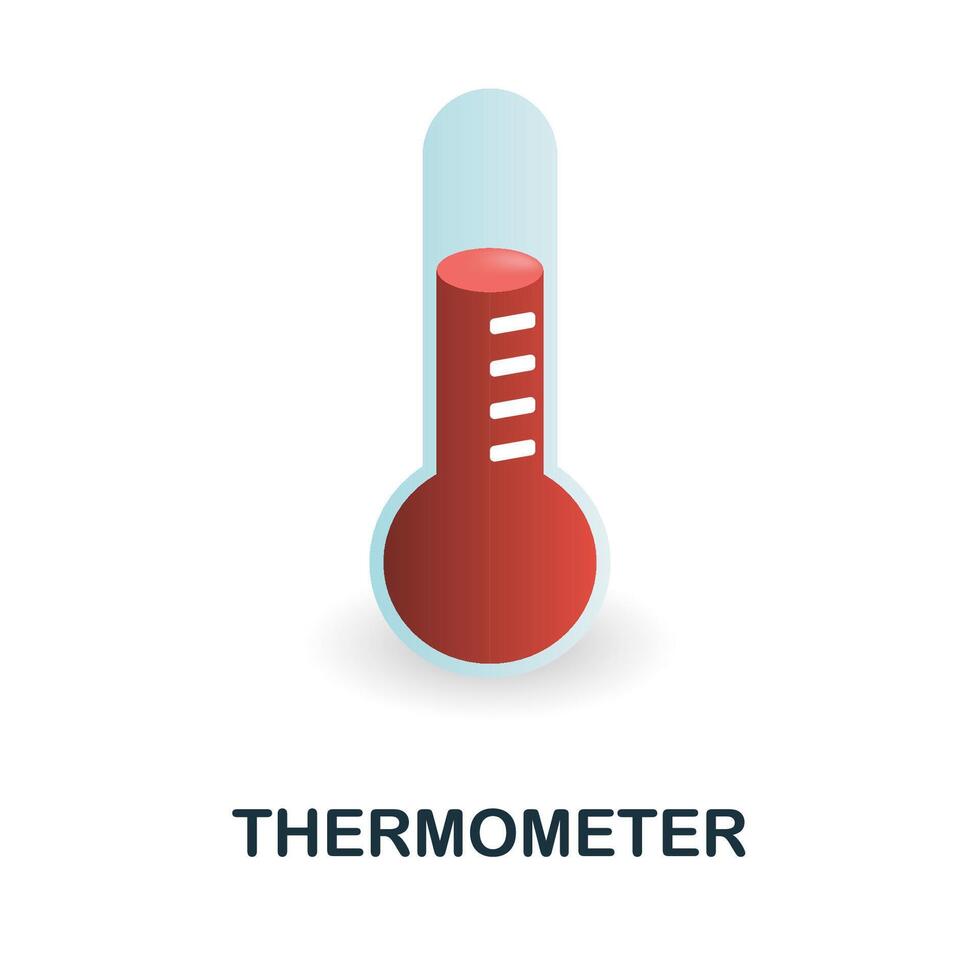 THERMOMETER