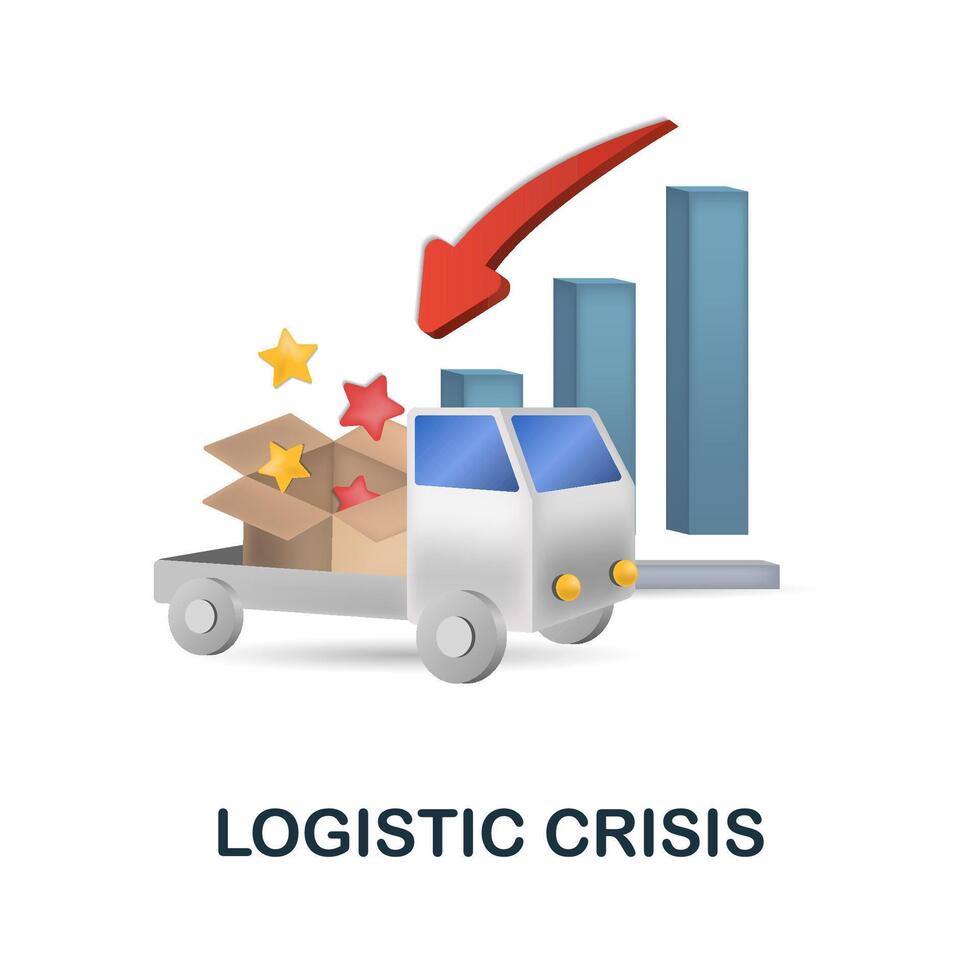 LOGISTIC CRISIS