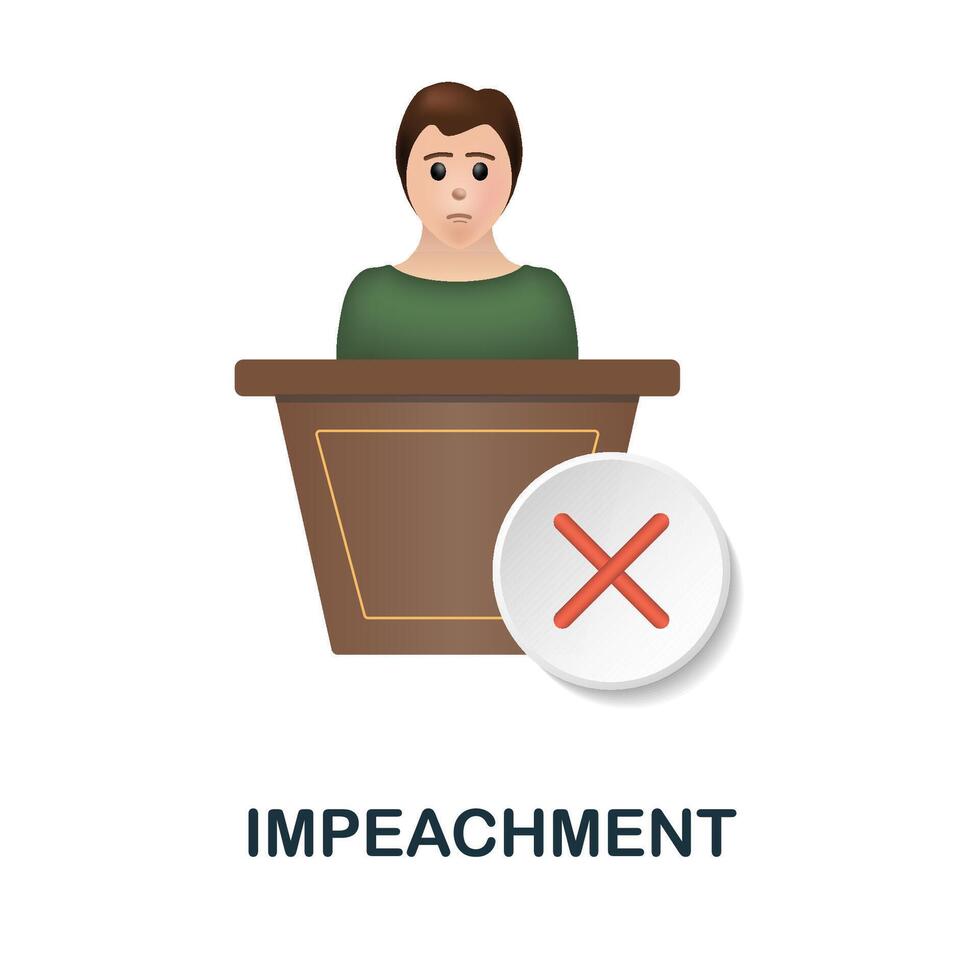 IMPEACHMENT