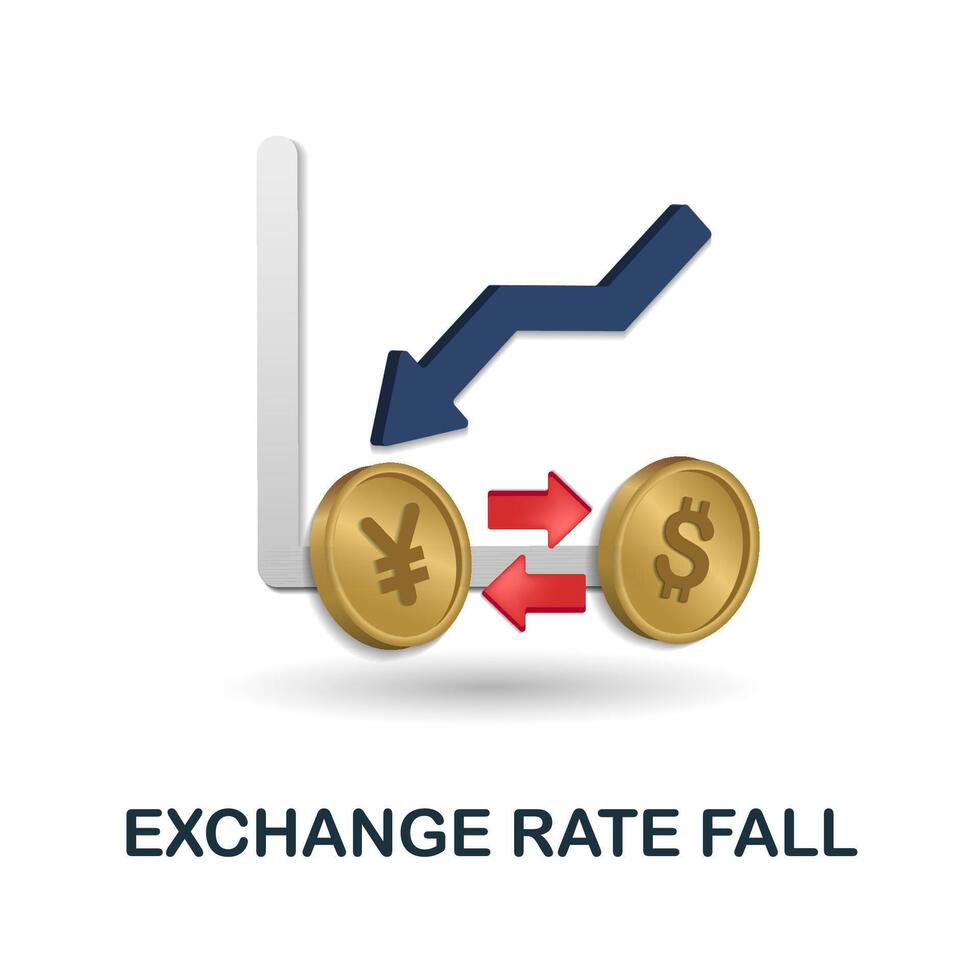 ¥ $

EXCHANGE RATE FALL