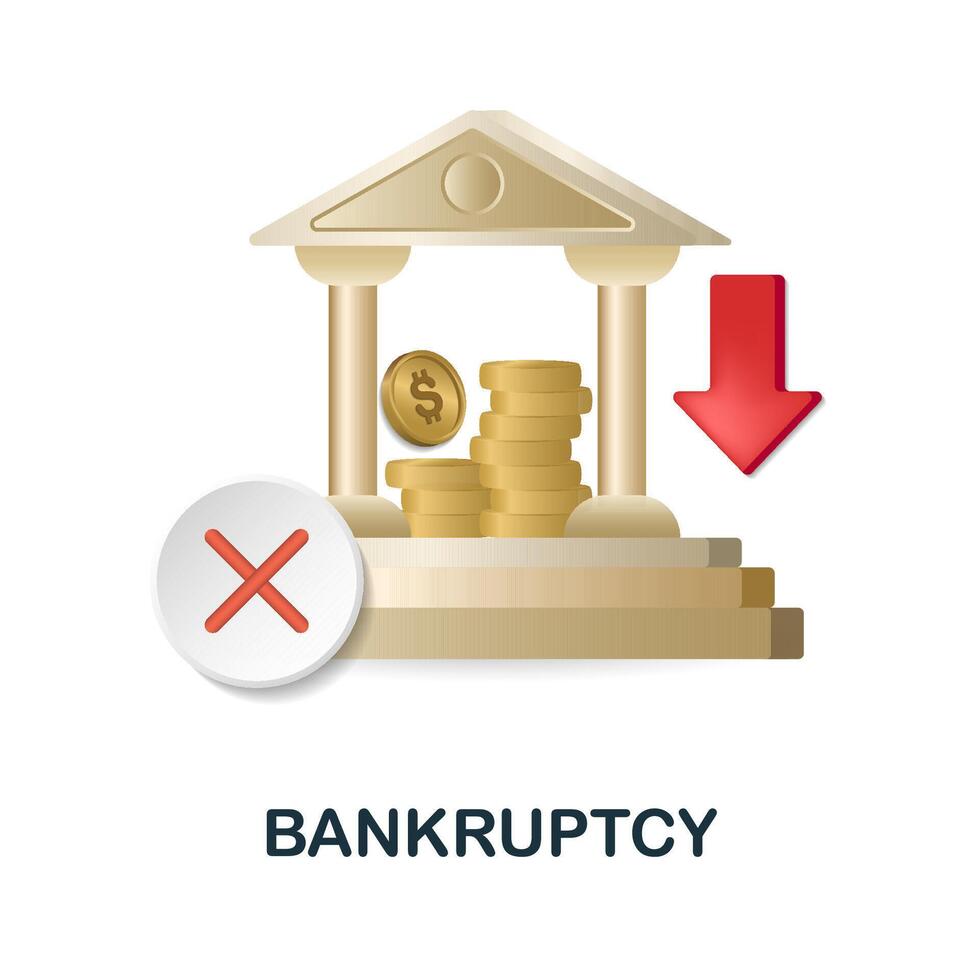 $
BANKRUPTCY