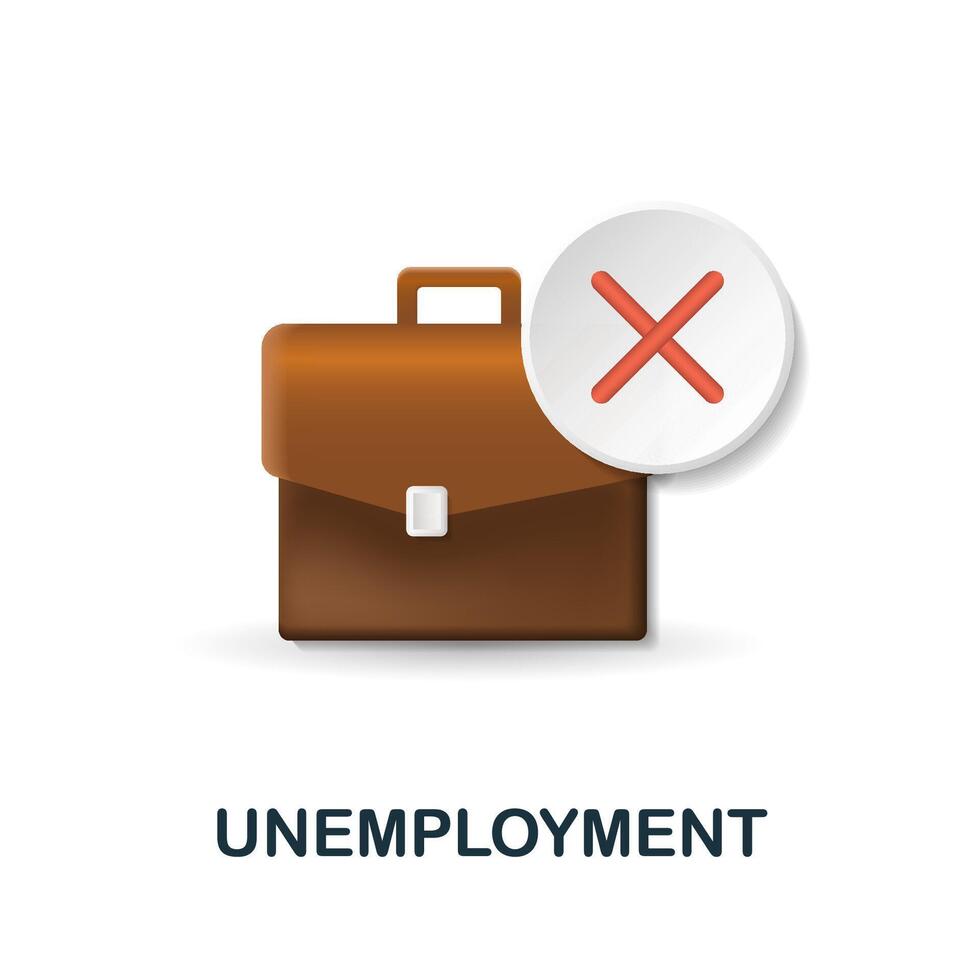 UNEMPLOYMENT