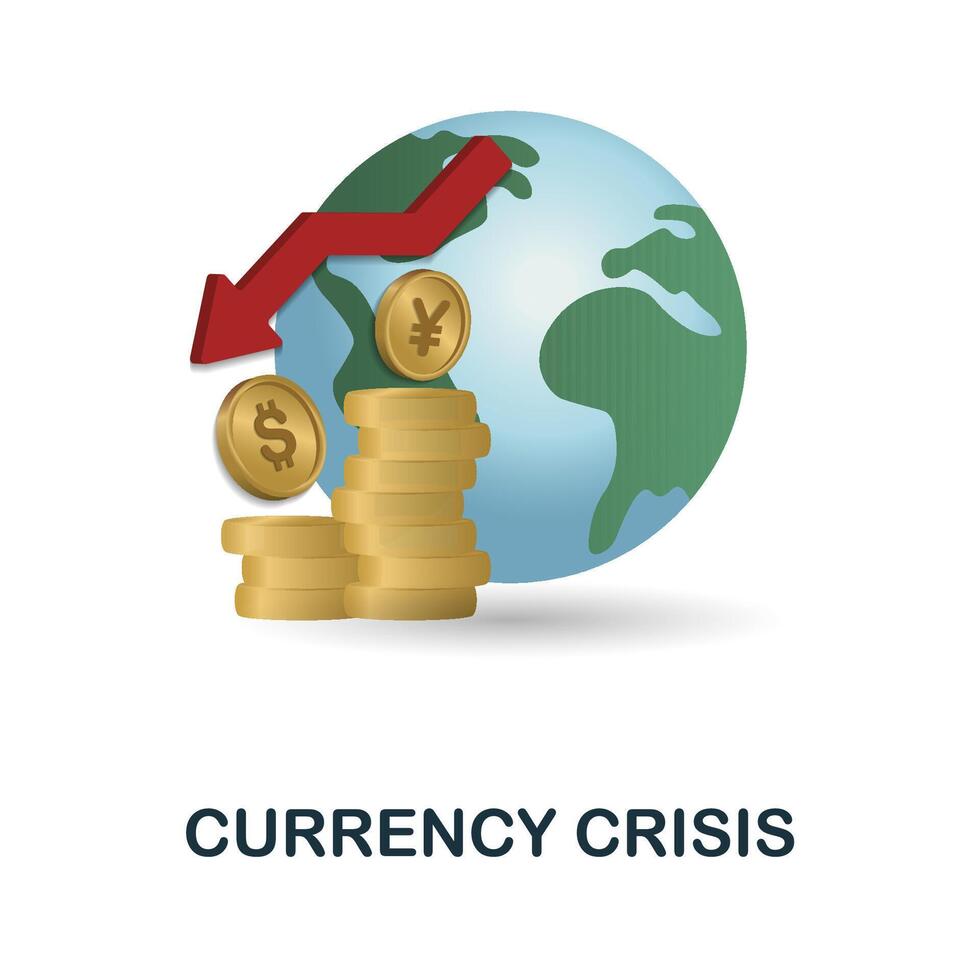 ¥

$

CURRENCY CRISIS