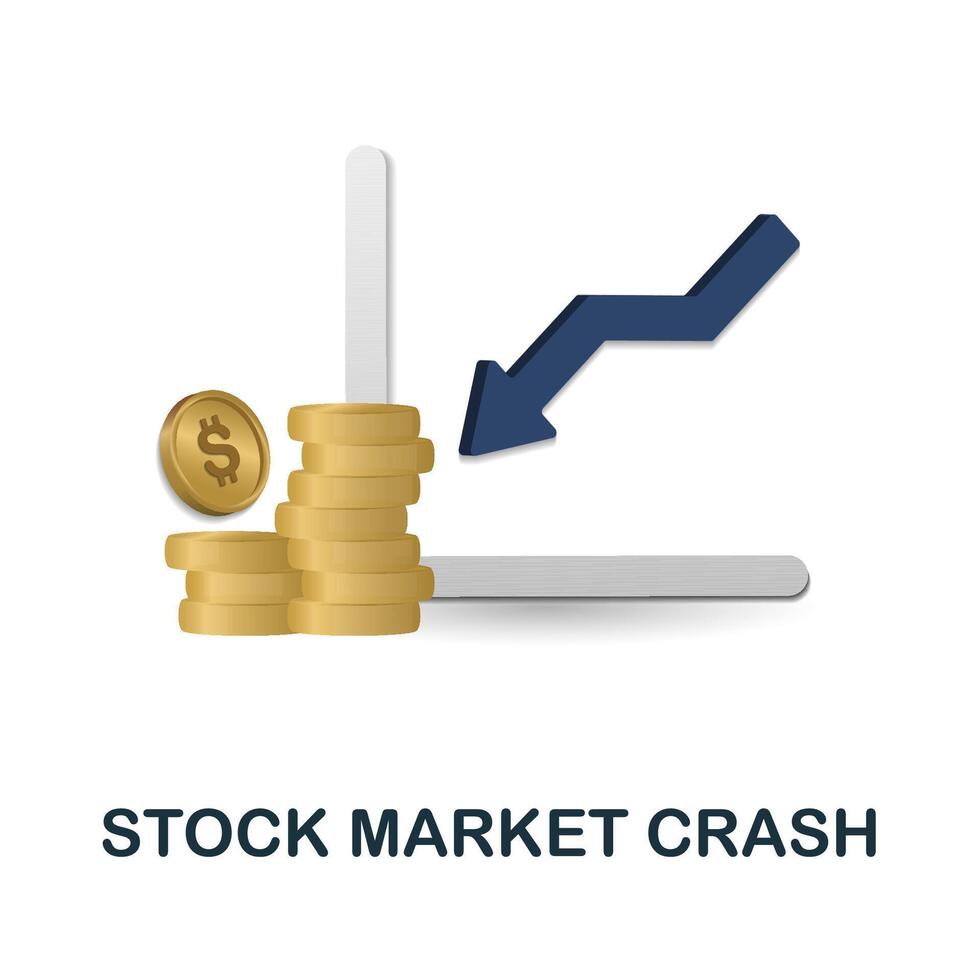 $

STOCK MARKET CRASH