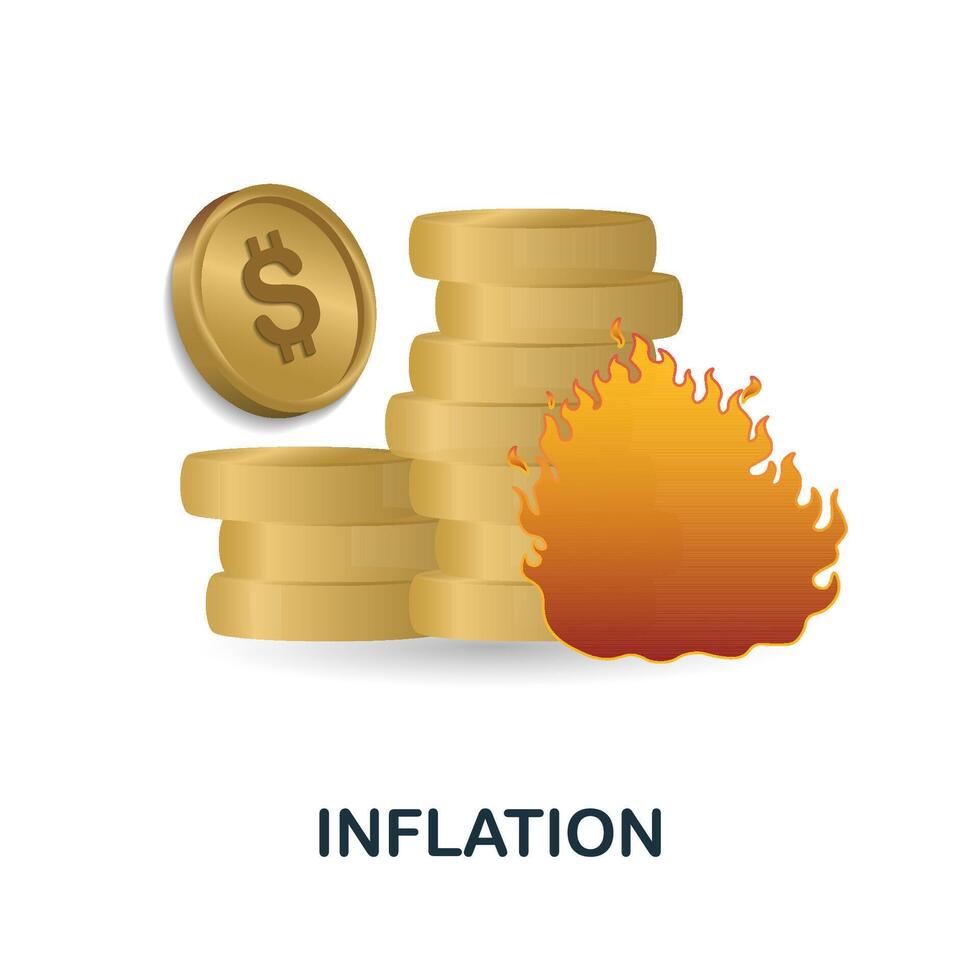 $

INFLATION