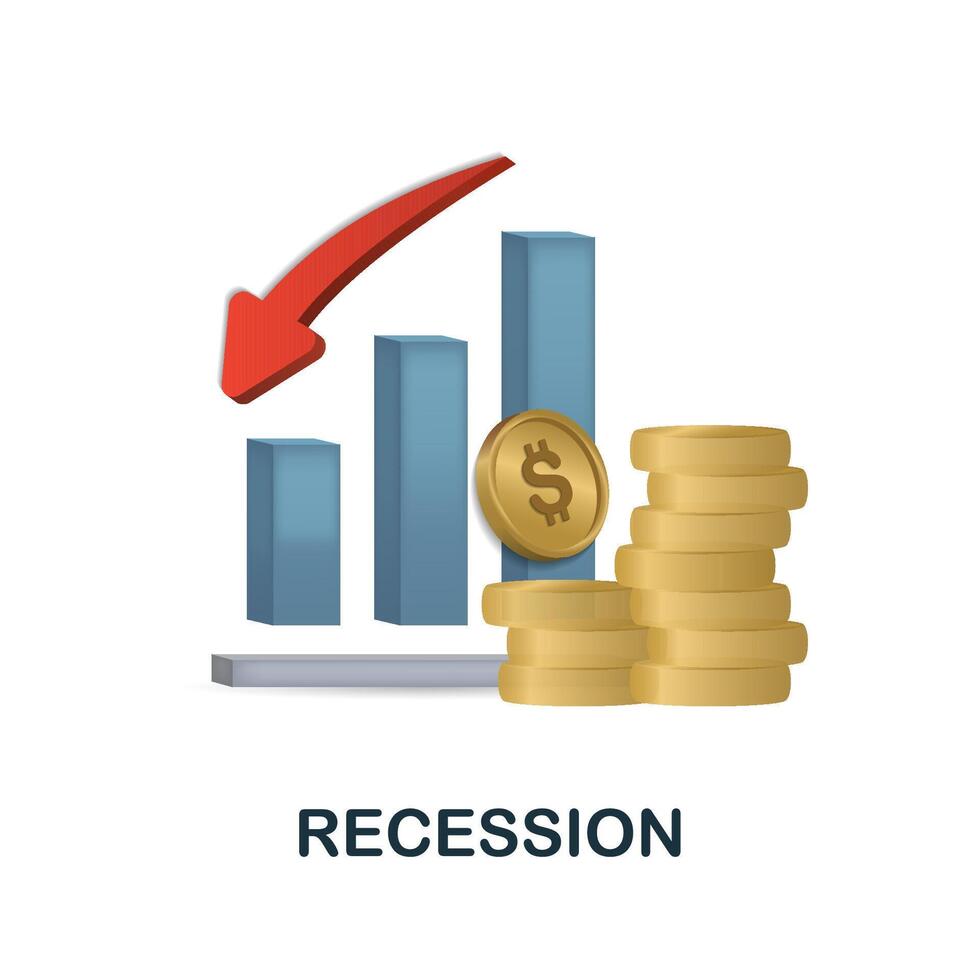 $

RECESSION