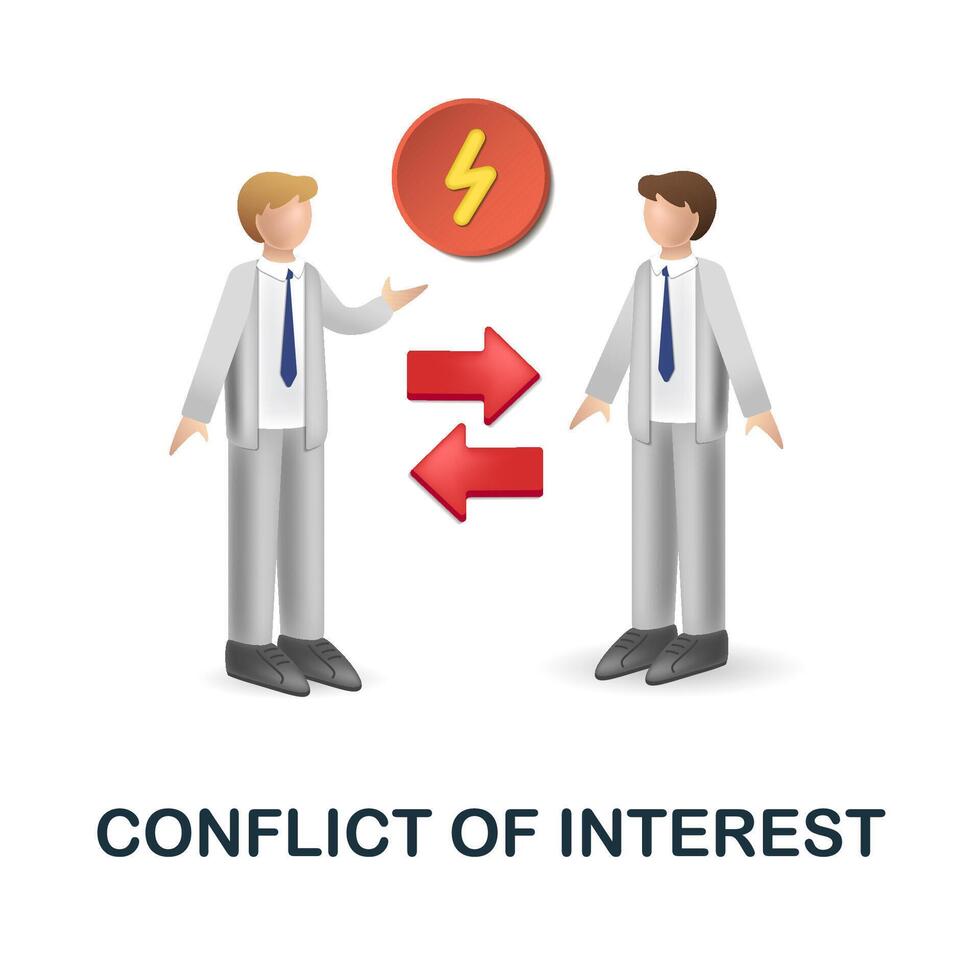 CONFLICT OF INTEREST