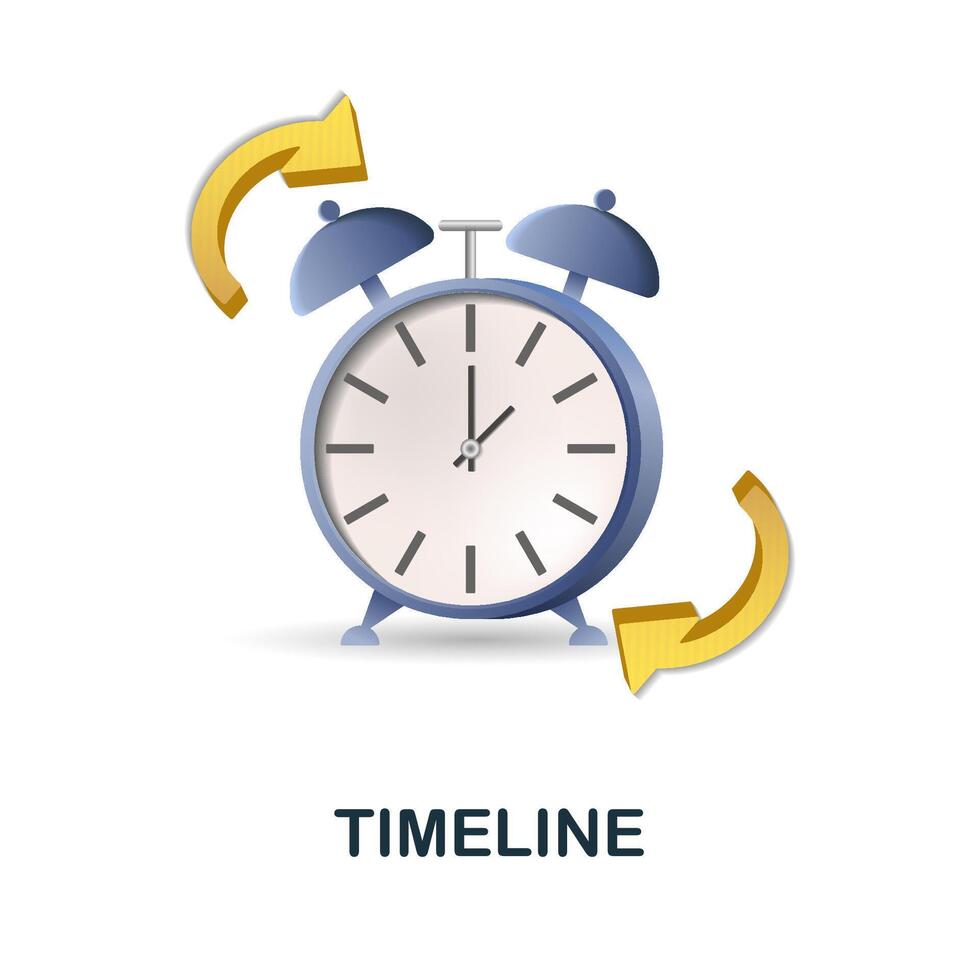 TIMELINE