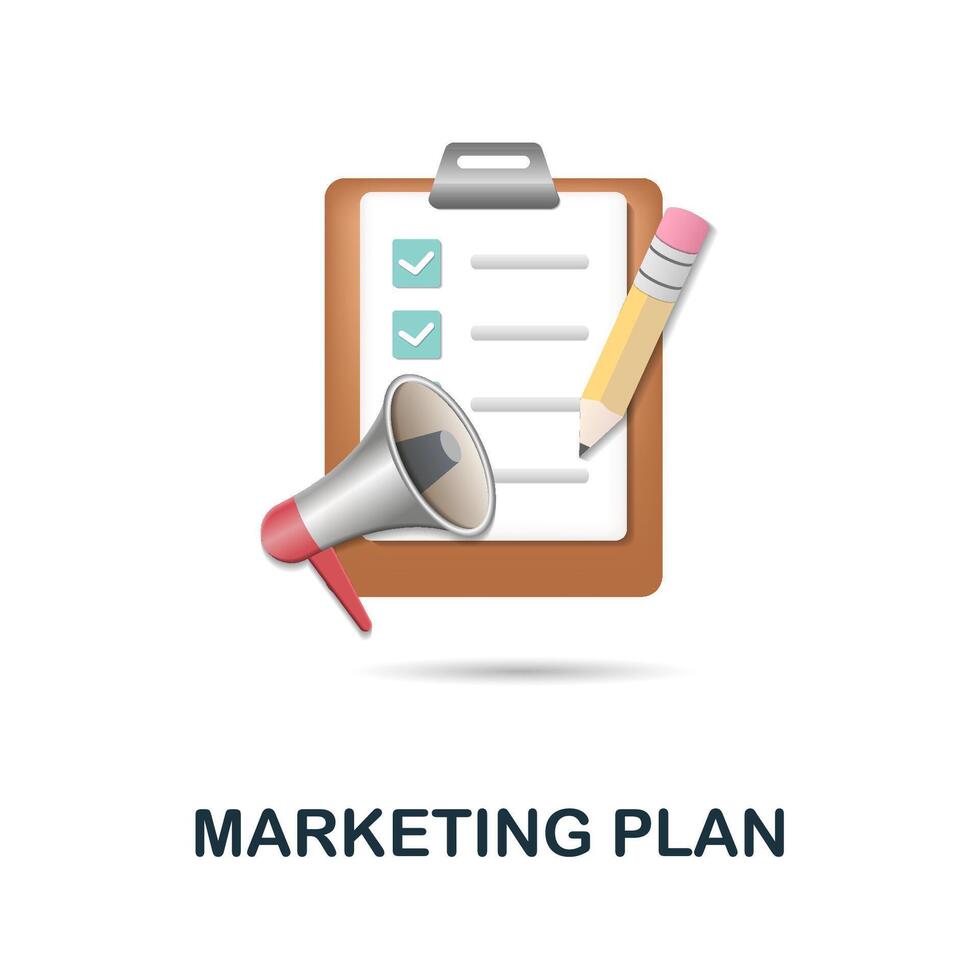 MARKETING PLAN