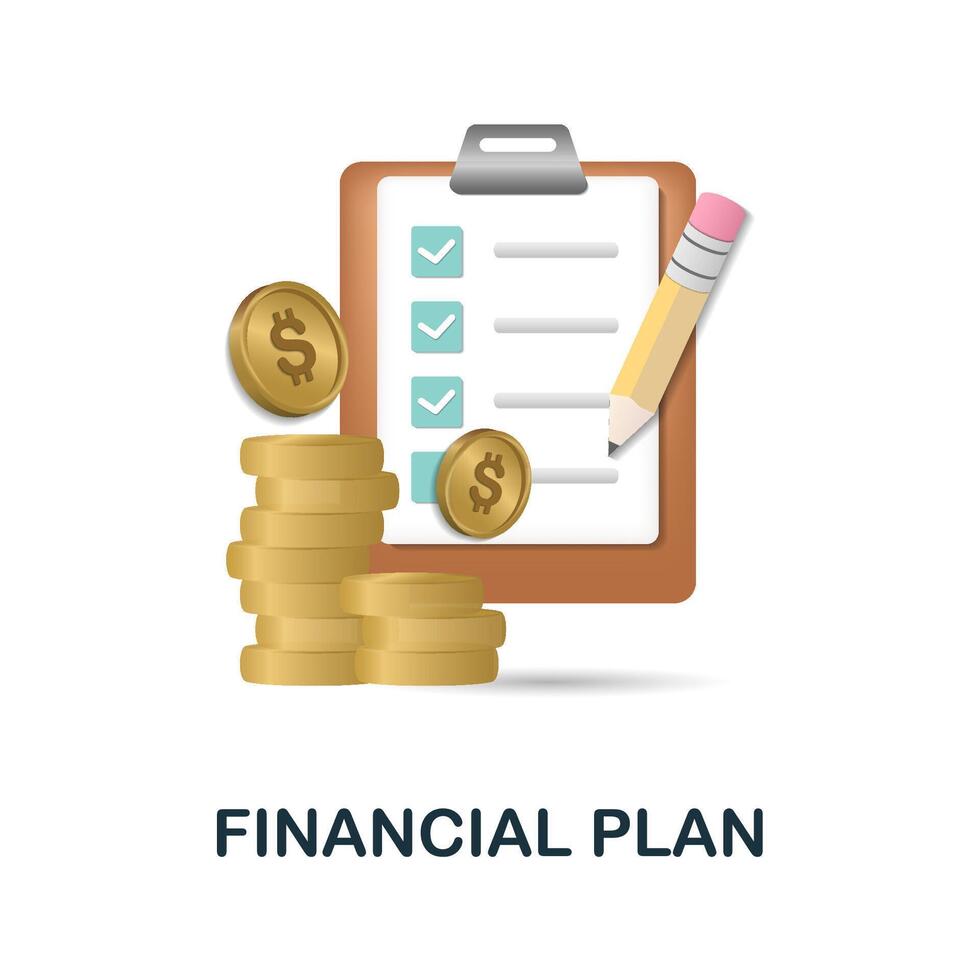 $

$

FINANCIAL PLAN