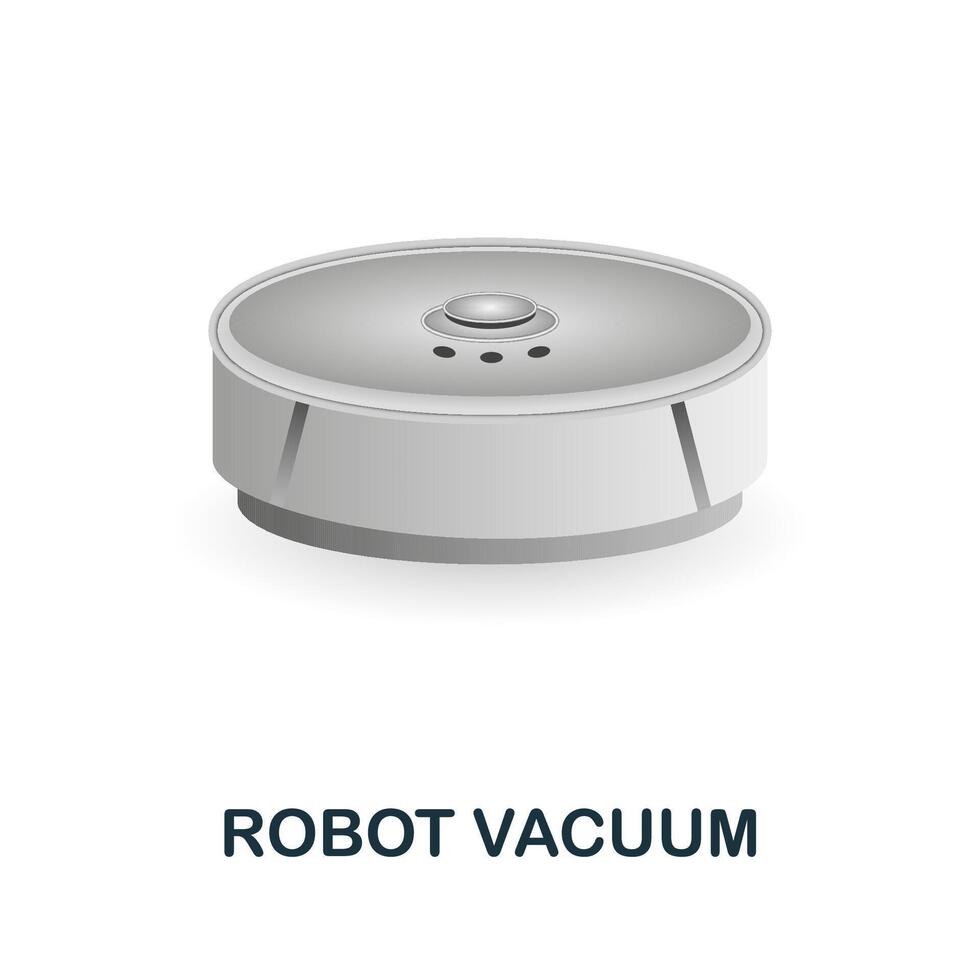 ROBOT VACUUM