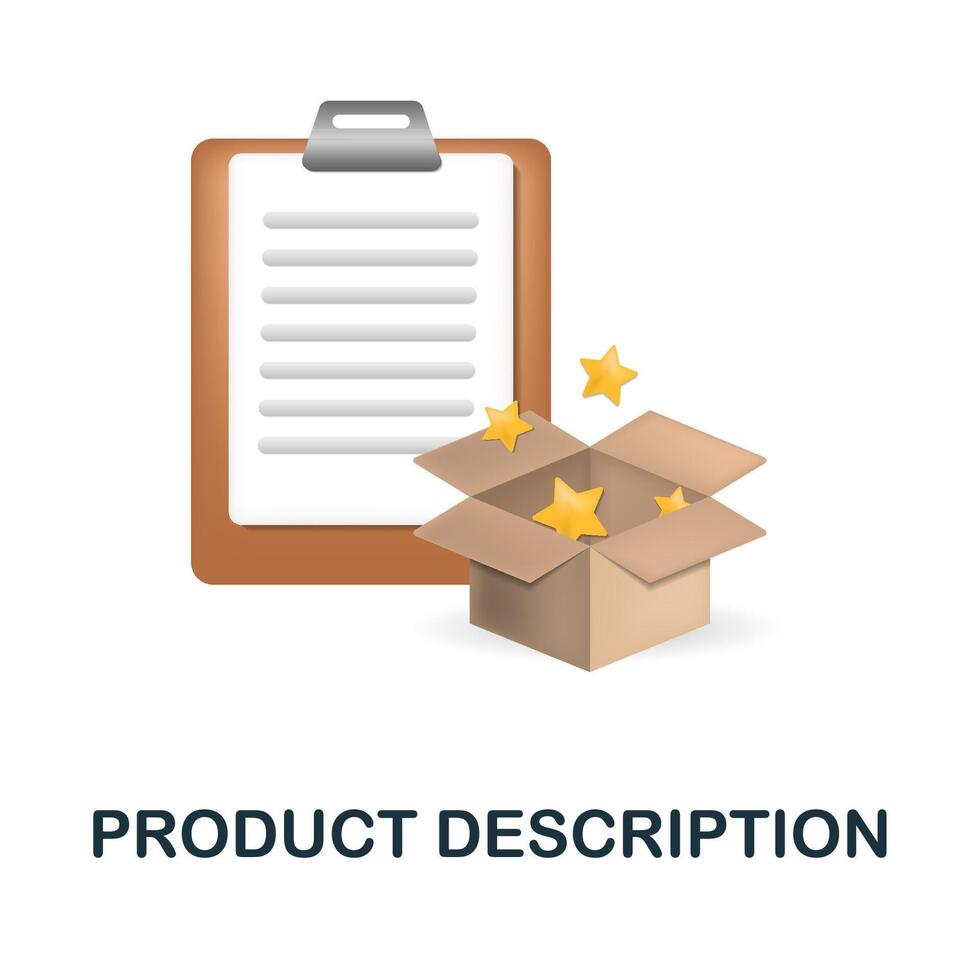 PRODUCT DESCRIPTION