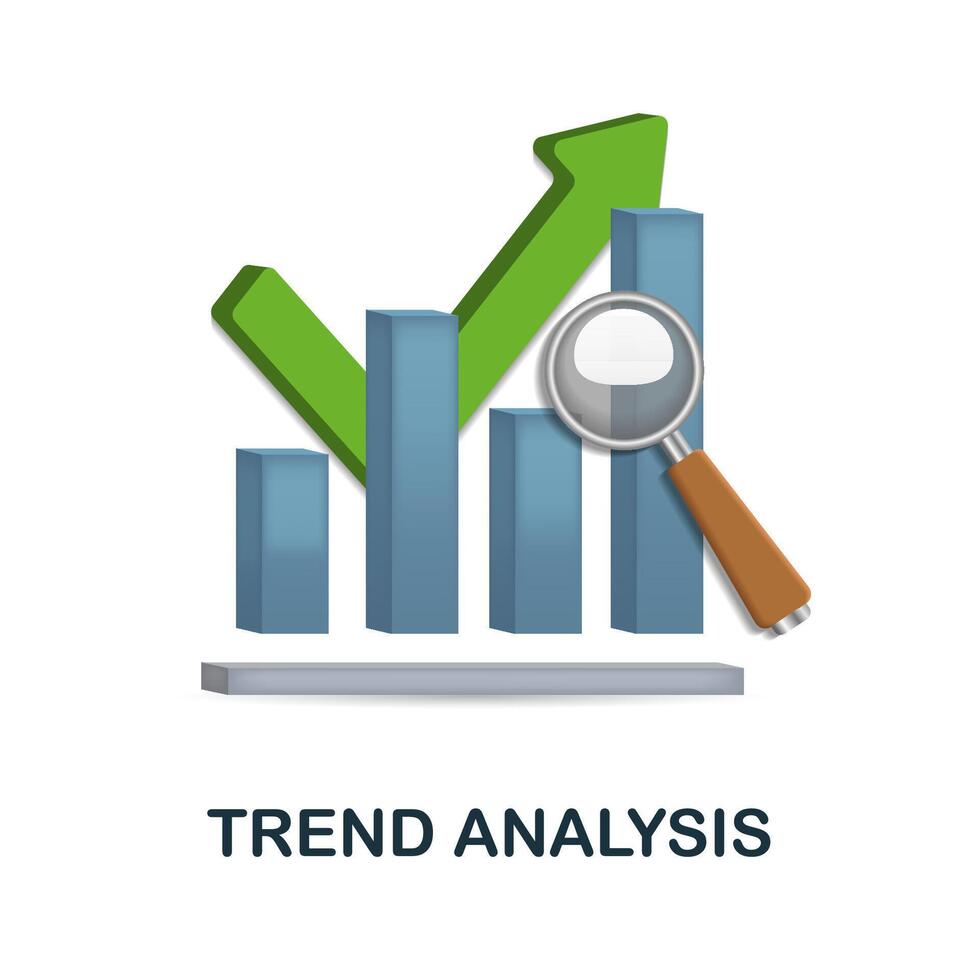 TREND ANALYSIS