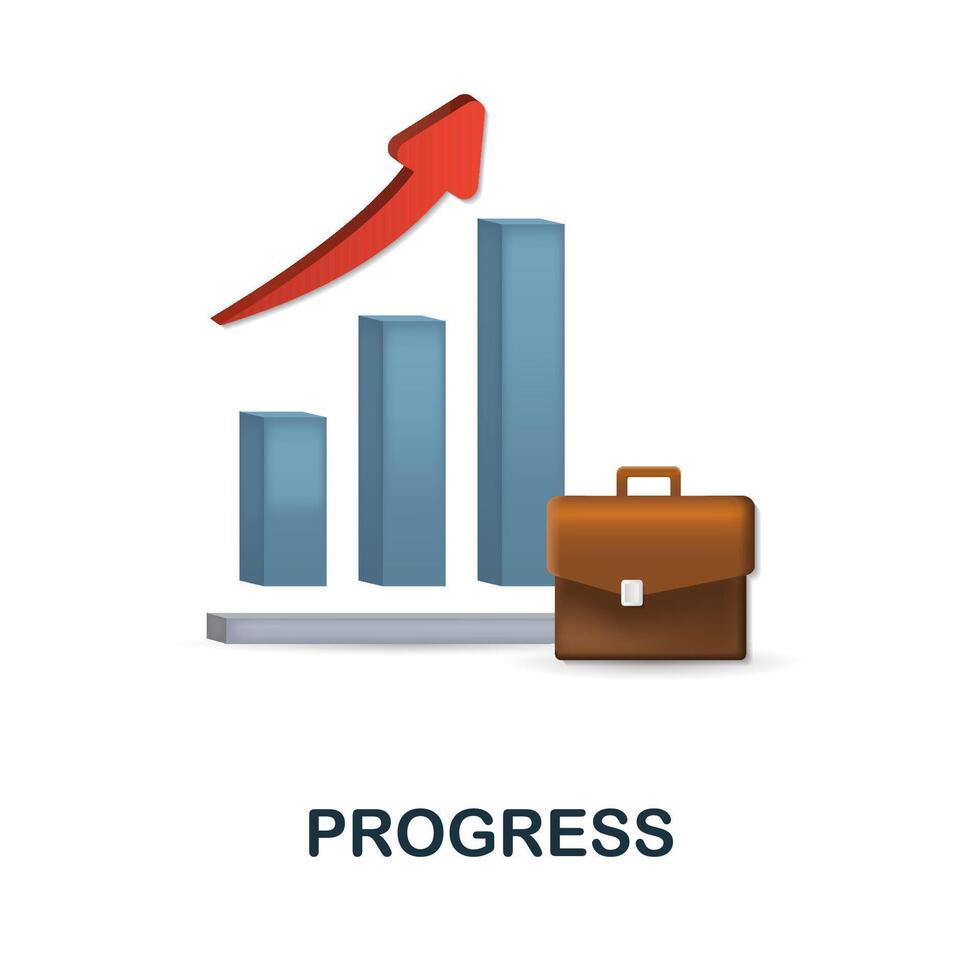 PROGRESS