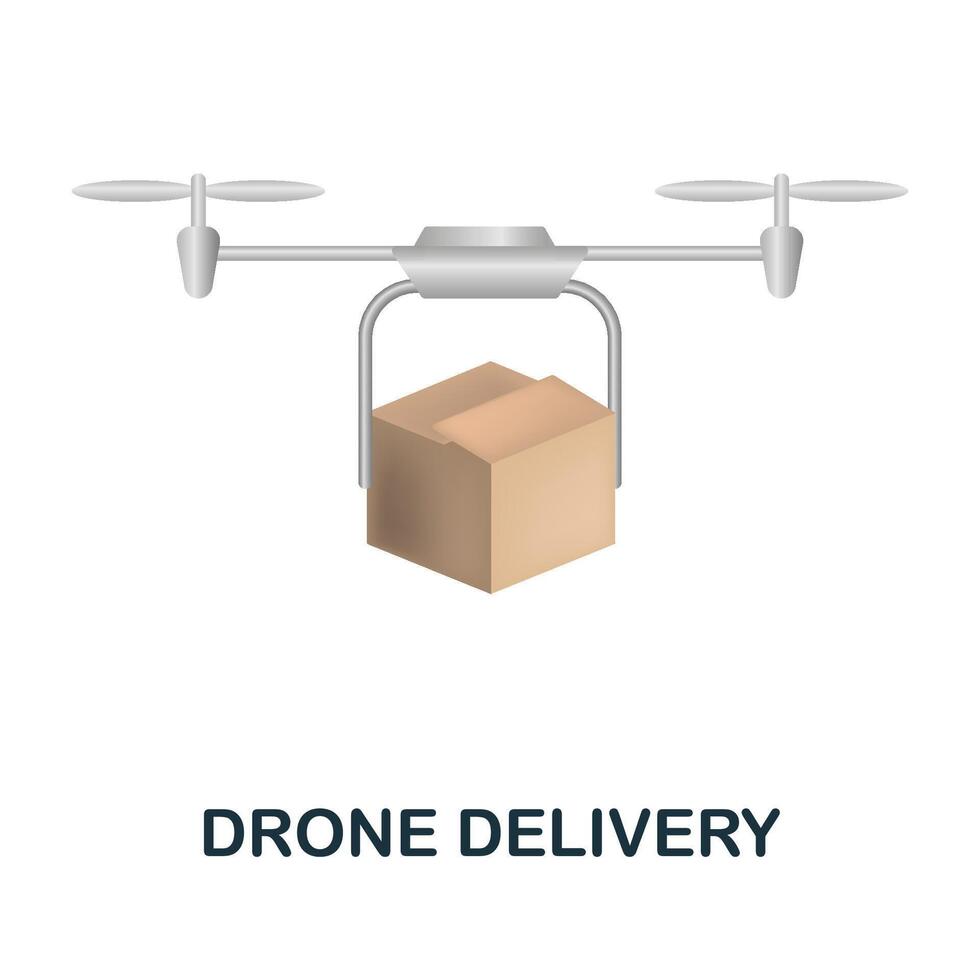 DRONE DELIVERY