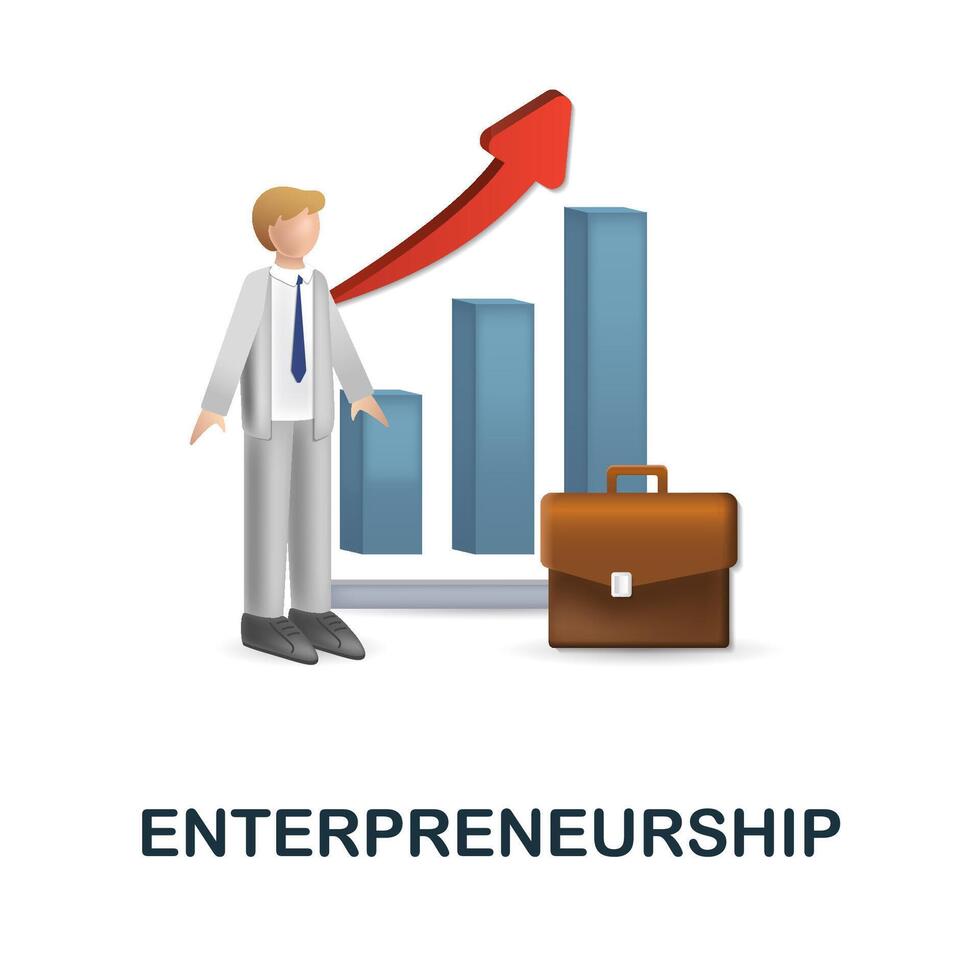 ENTERPRENEURSHIP