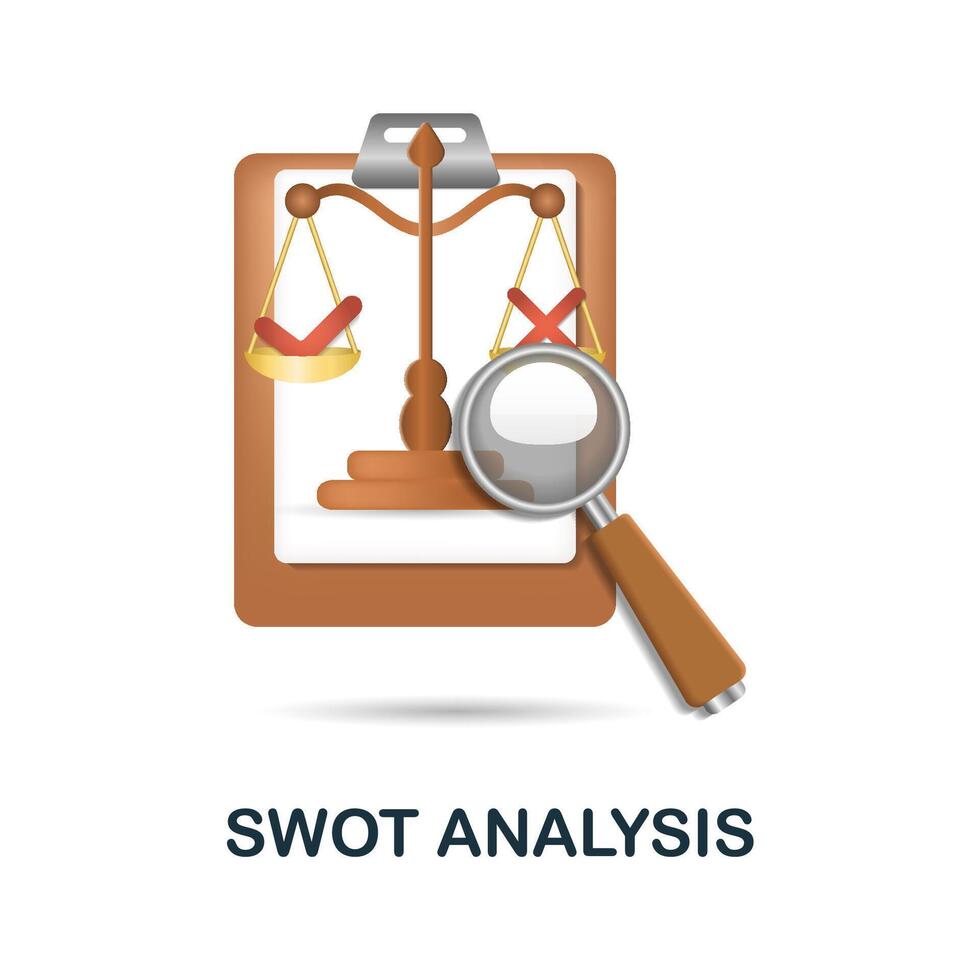 SWOT ANALYSIS