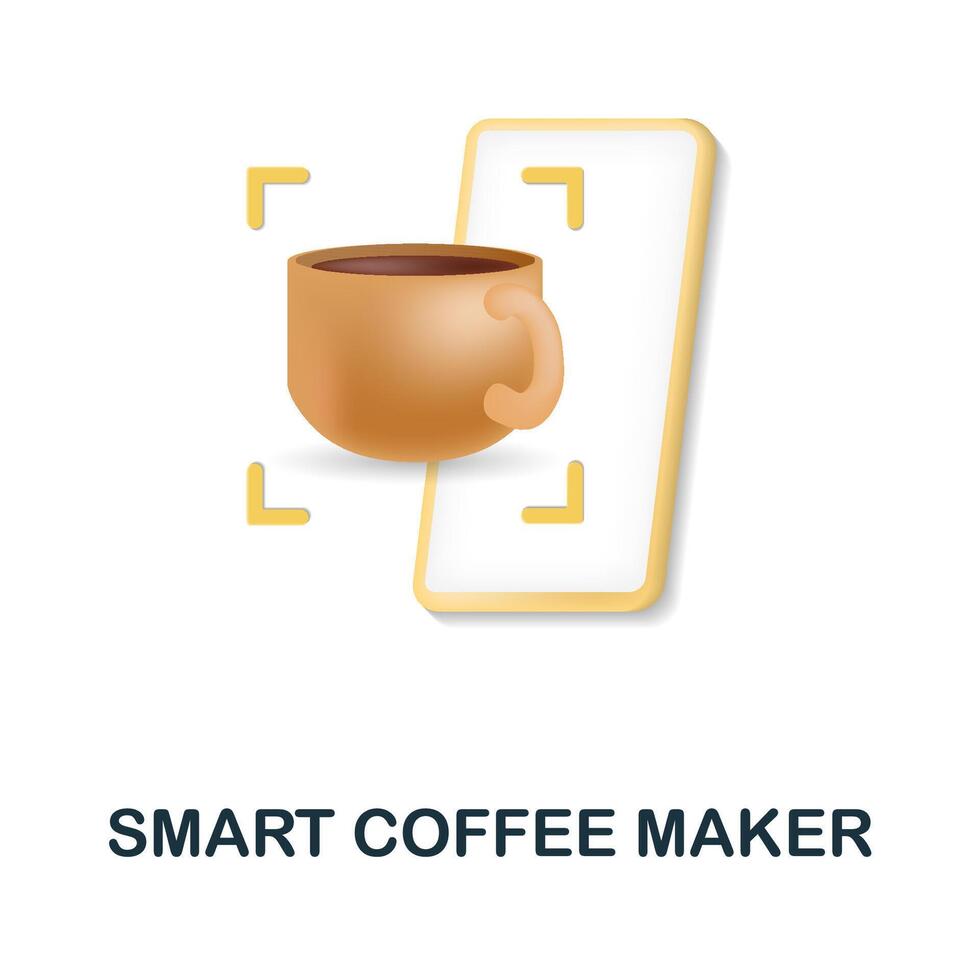 SMART COFFEE MAKER